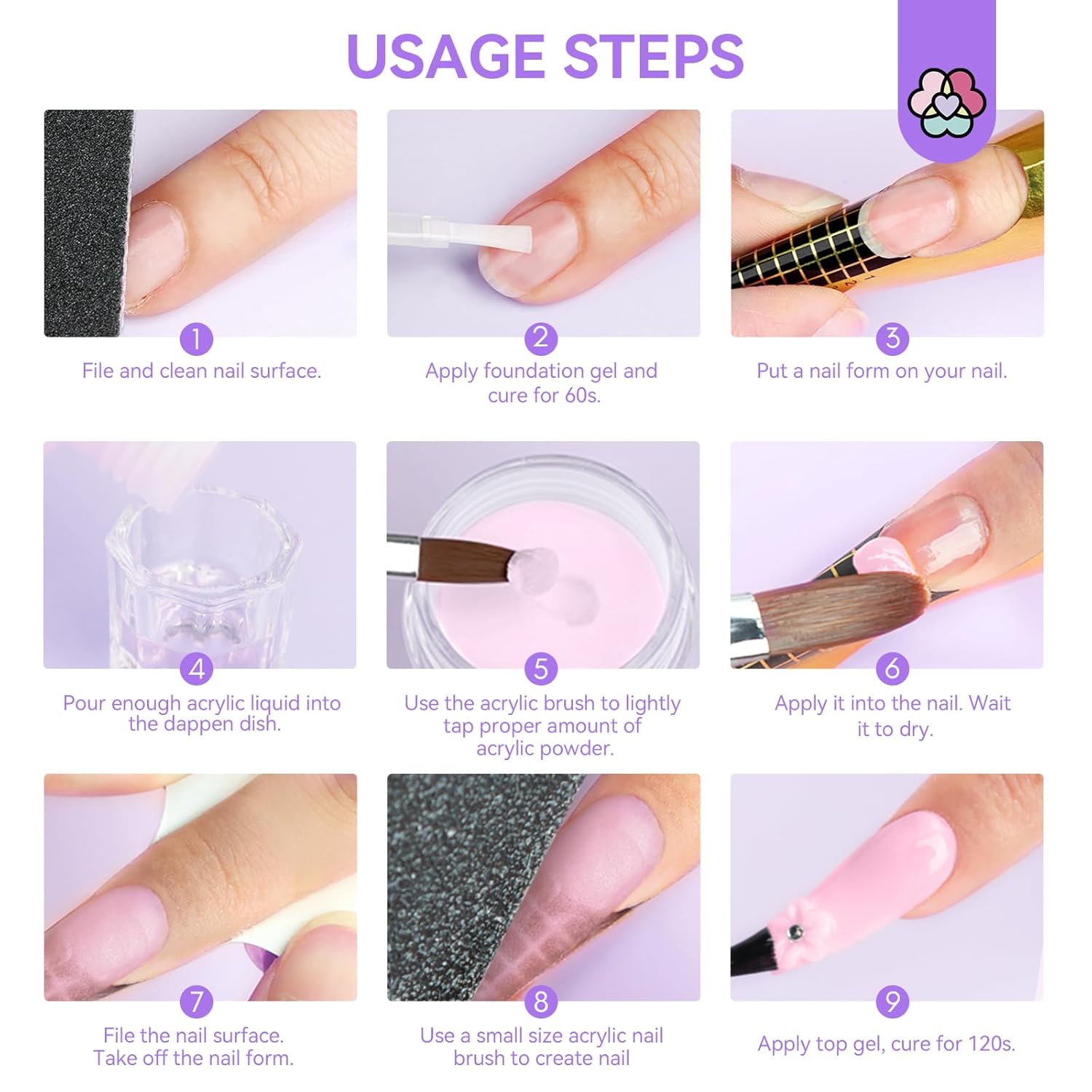 USAGE STEPS

1
File and clean nail surface.

2
Apply foundation gel and cure for 60s.

3
Put a nail form on your nail.

4
Pour enough acrylic liquid into the dappen dish.

5
Use the acrylic brush to lightly tap proper amount of acrylic powder.

6
Apply it into the nail. Wait it to dry.

7
File the nail surface. Take off the nail form.

8
Use a small size acrylic nail brush to create nail

9
Apply top gel, cure for 120s.