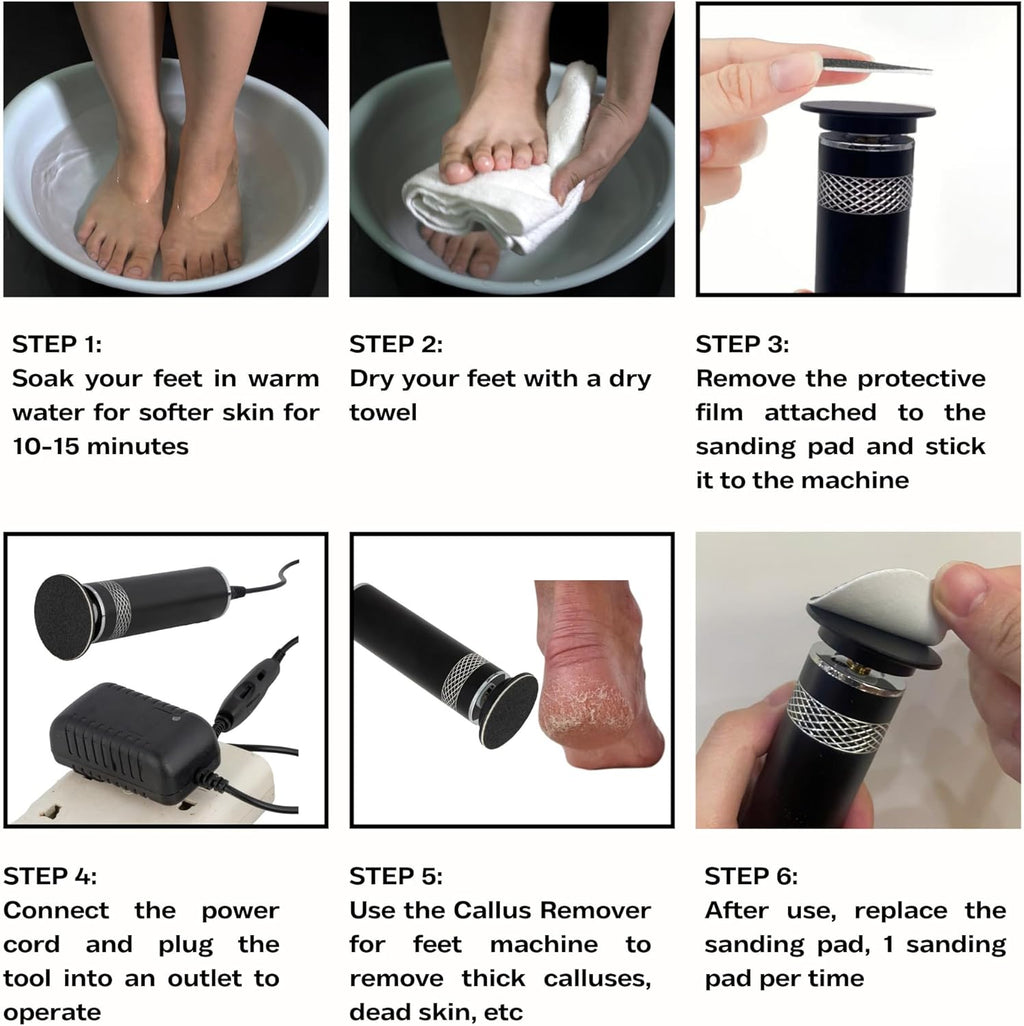 STEP 1:
Soak your feet in warm water for softer skin for 10-15 minutes

STEP 2:
Dry your feet with a dry towel

STEP 3:
Remove the protective film attached to the sanding pad and stick it to the machine

STEP 4:
Connect the power cord and plug the tool into an outlet to operate

STEP 5:
Use the Callus Remover for feet machine to remove thick calluses, dead skin, etc

STEP 6:
After use, replace the sanding pad, 1 sanding pad per time