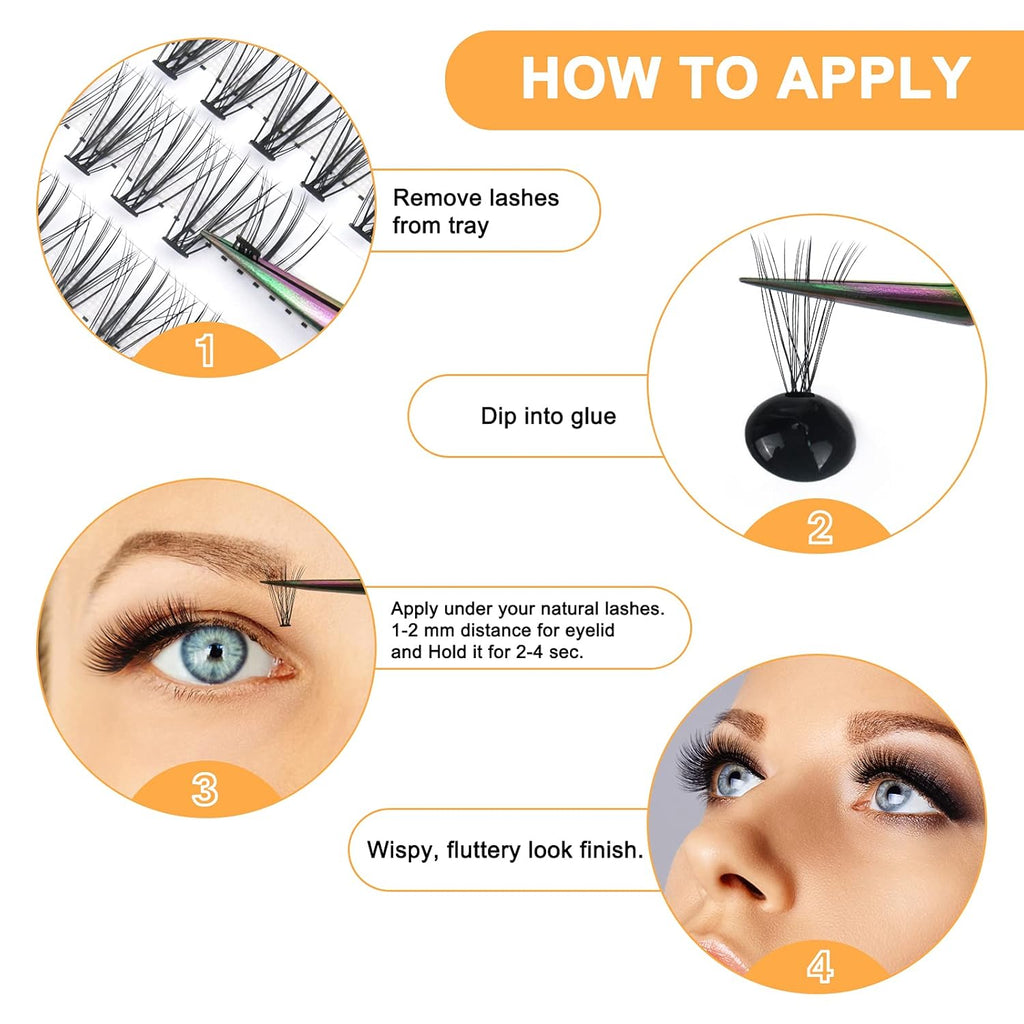 HOW TO APPLY

Remove lashes from tray

1

Dip into glue

2

Apply under your natural lashes. 1-2 mm distance for eyelid and Hold it for 2-4 sec.

3

Wispy, fluttery look finish.

4