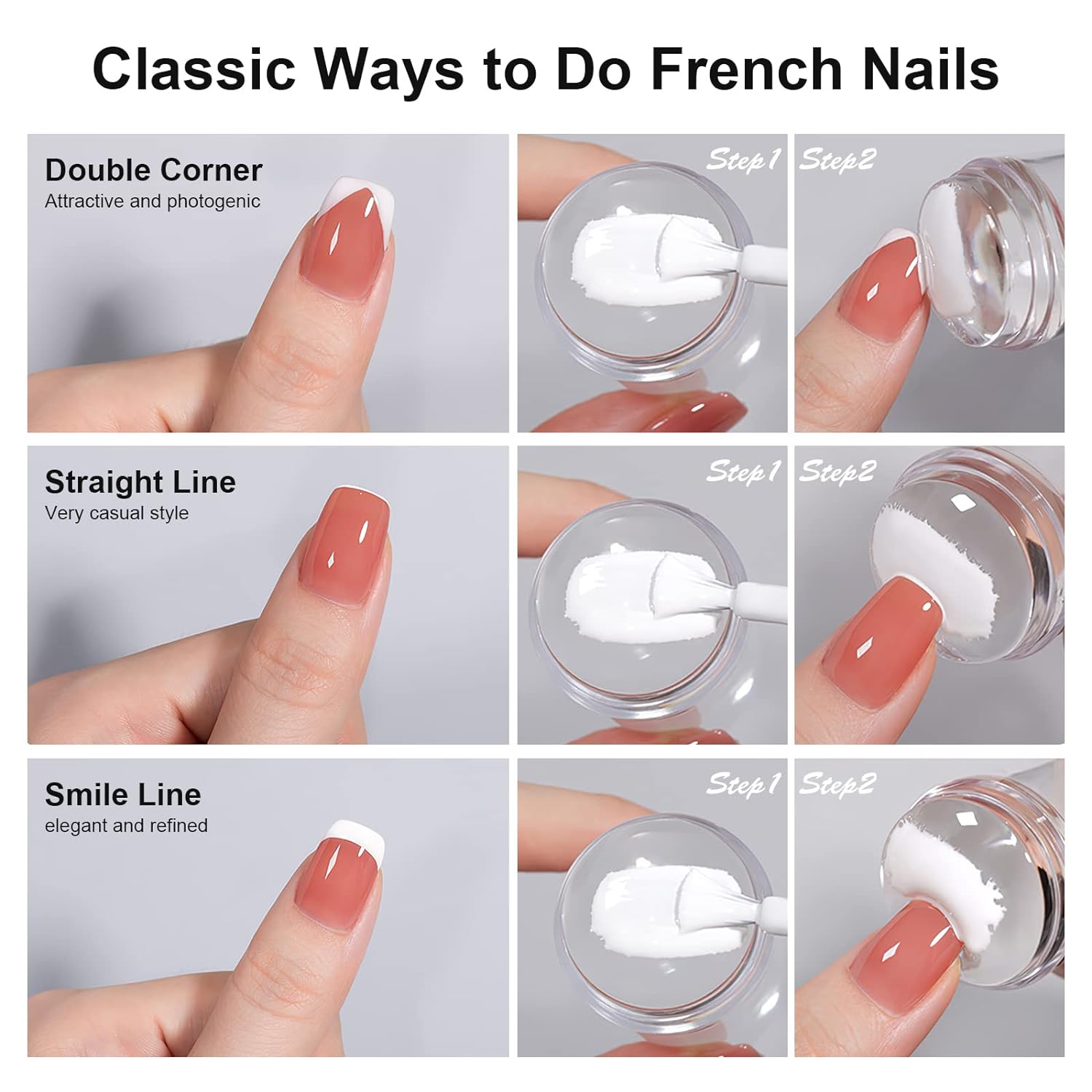 Classic Ways to Do French Nails

Double Corner
Attractive and photogenic

Step1

Step2

Straight Line
Very casual style

Step1

Step2

Smile Line
elegant and refined

Step1

Step2