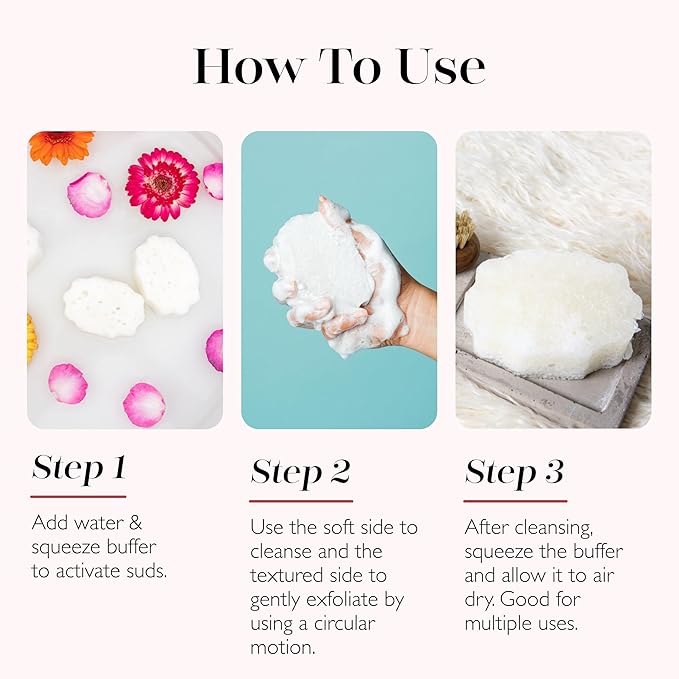 How To Use

Step 1

Add water & squeeze buffer to activate suds.

Step 2

Use the soft side to cleanse and the textured side to gently exfoliate by using a circular motion.

Step 3

After cleansing, squeeze the buffer and allow it to air dry. Good for multiple uses.