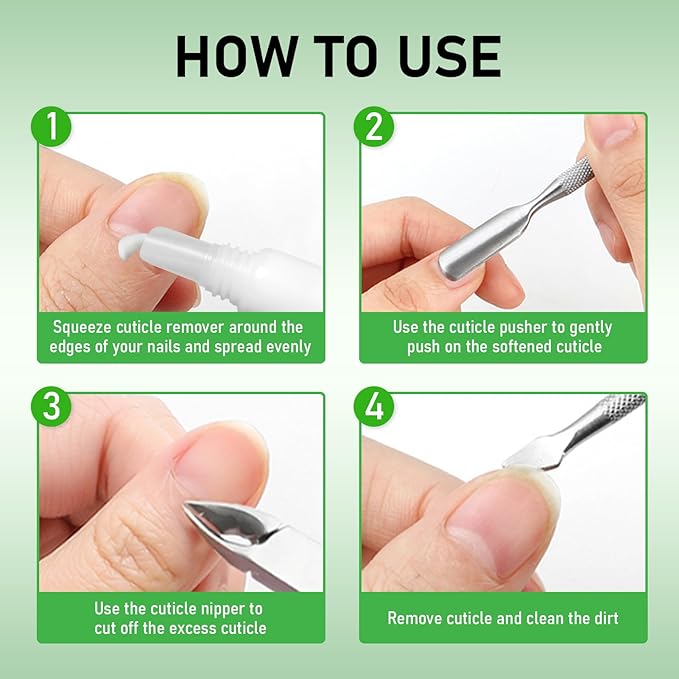 HOW TO USE

1

Squeeze cuticle remover around the edges of your nails and spread evenly

2

Use the cuticle pusher to gently push on the softened cuticle

3

Use the cuticle nipper to cut off the excess cuticle

4

Remove cuticle and clean the dirt