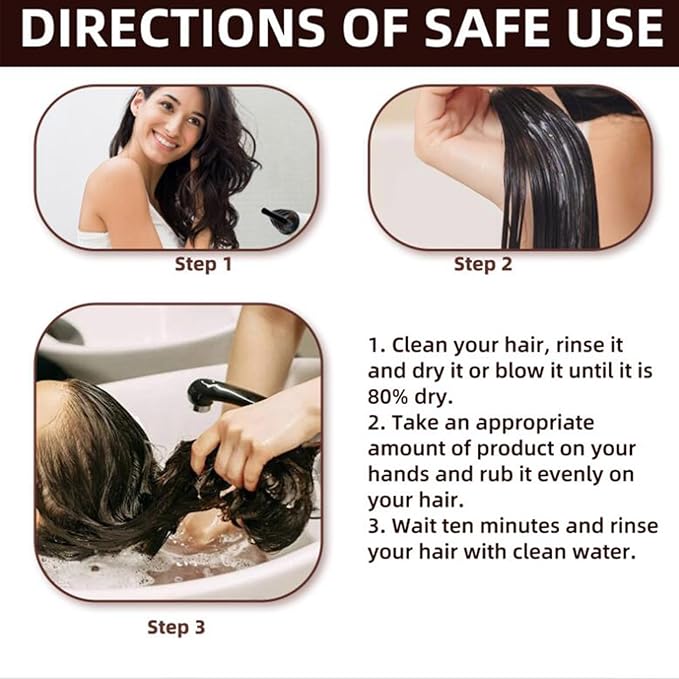 DIRECTIONS OF SAFE USE

Step 1

Step 2

Step 3

1. Clean your hair, rinse it and dry it or blow it until it is 80% dry.
2. Take an appropriate amount of product on your hands and rub it evenly on your hair.
3. Wait ten minutes and rinse your hair with clean water.