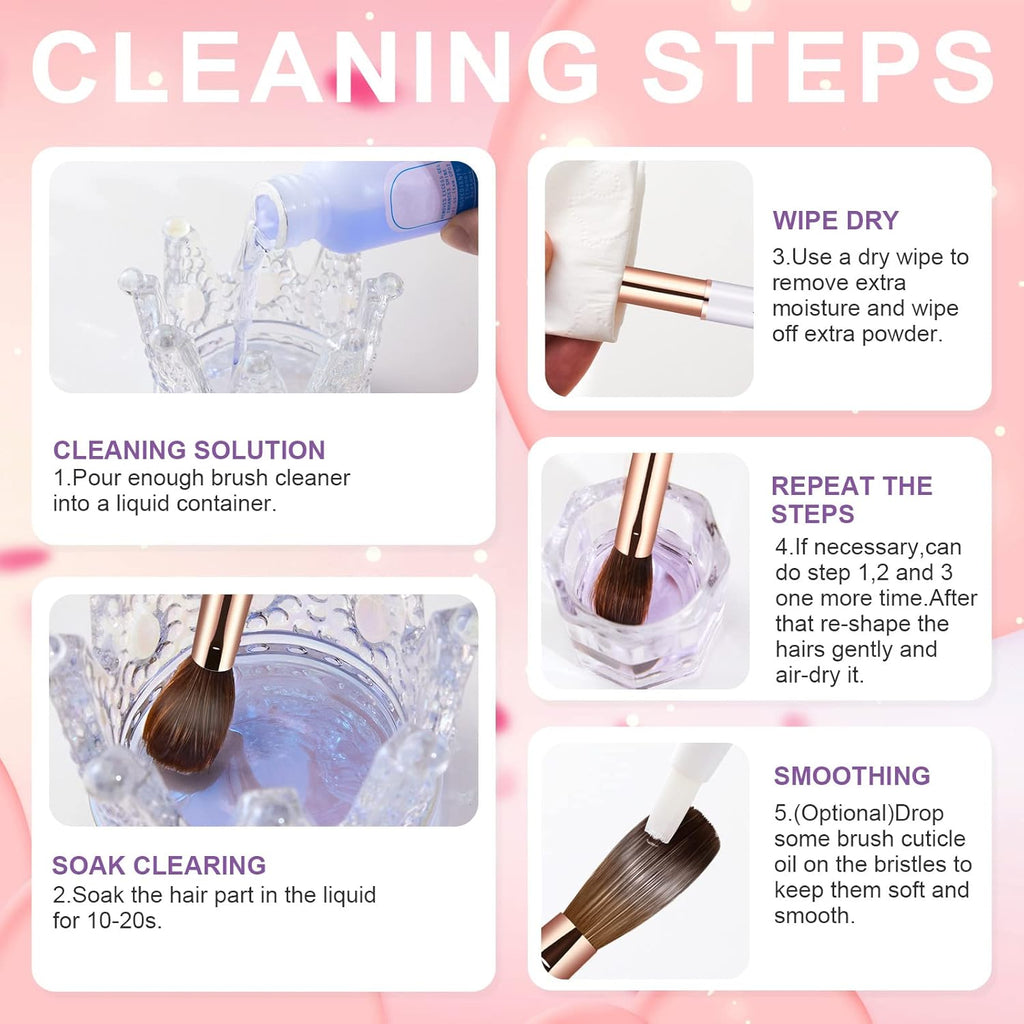 CLEANING STEPS

CLEANING SOLUTION
1.Pour enough brush cleaner into a liquid container.

SOAK CLEARING
2.Soak the hair part in the liquid for 10-20s.

WIPE DRY
3.Use a dry wipe to remove extra moisture and wipe off extra powder.

REPEAT THE STEPS
4.If necessary,can do step 1,2 and 3 one more time.After that re-shape the hairs gently and air-dry it.

SMOOTHING
5.(Optional)Drop some brush cuticle oil on the bristles to keep them soft and smooth.