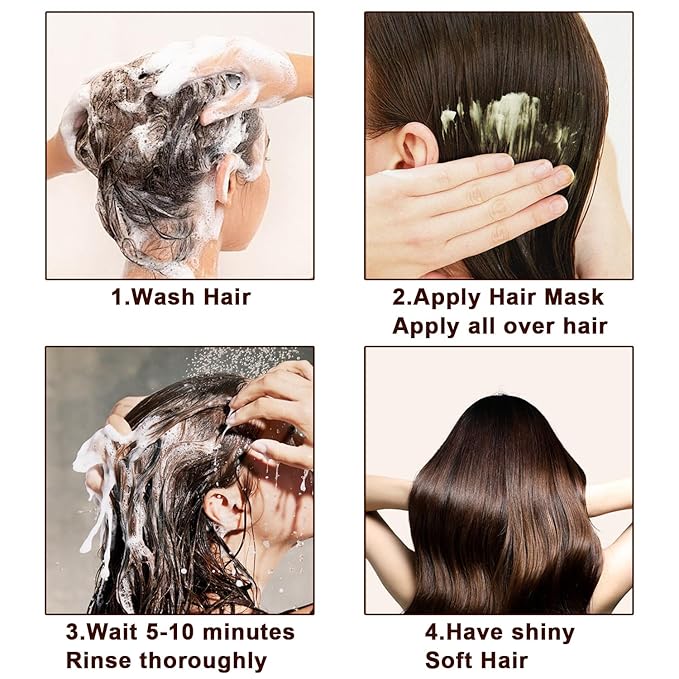 1.Wash Hair

2.Apply Hair Mask
Apply all over hair

3.Wait 5-10 minutes
Rinse thoroughly

4.Have shiny
Soft Hair