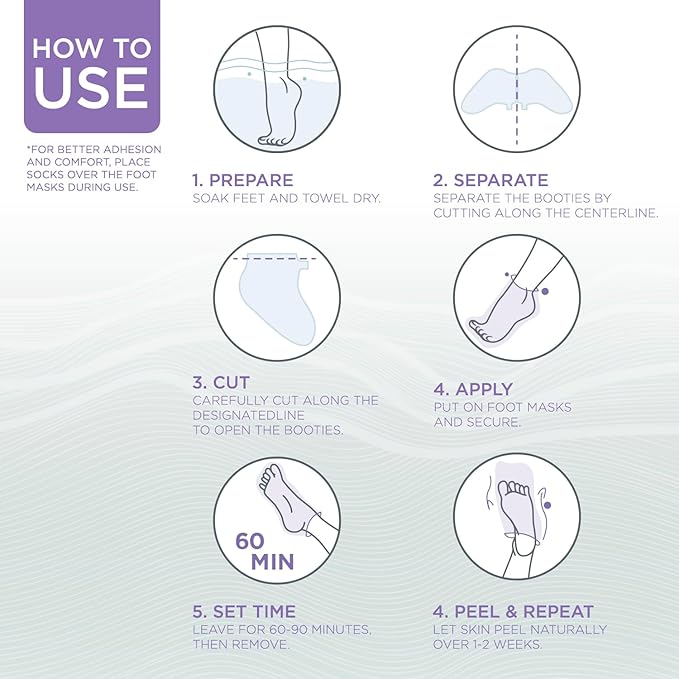 HOW TO USE

*FOR BETTER ADHESION AND COMFORT, PLACE SOCKS OVER THE FOOT MASKS DURING USE.

1. PREPARE
SOAK FEET AND TOWEL DRY.

2. SEPARATE
SEPARATE THE BOOTIES BY CUTTING ALONG THE CENTERLINE.

3. CUT
CAREFULLY CUT ALONG THE DESIGNATEDLINE TO OPEN THE BOOTIES.

4. APPLY
PUT ON FOOT MASKS AND SECURE.

60 MIN

5. SET TIME
LEAVE FOR 60-90 MINUTES, THEN REMOVE.

4. PEEL & REPEAT
LET SKIN PEEL NATURALLY OVER 1-2 WEEKS.