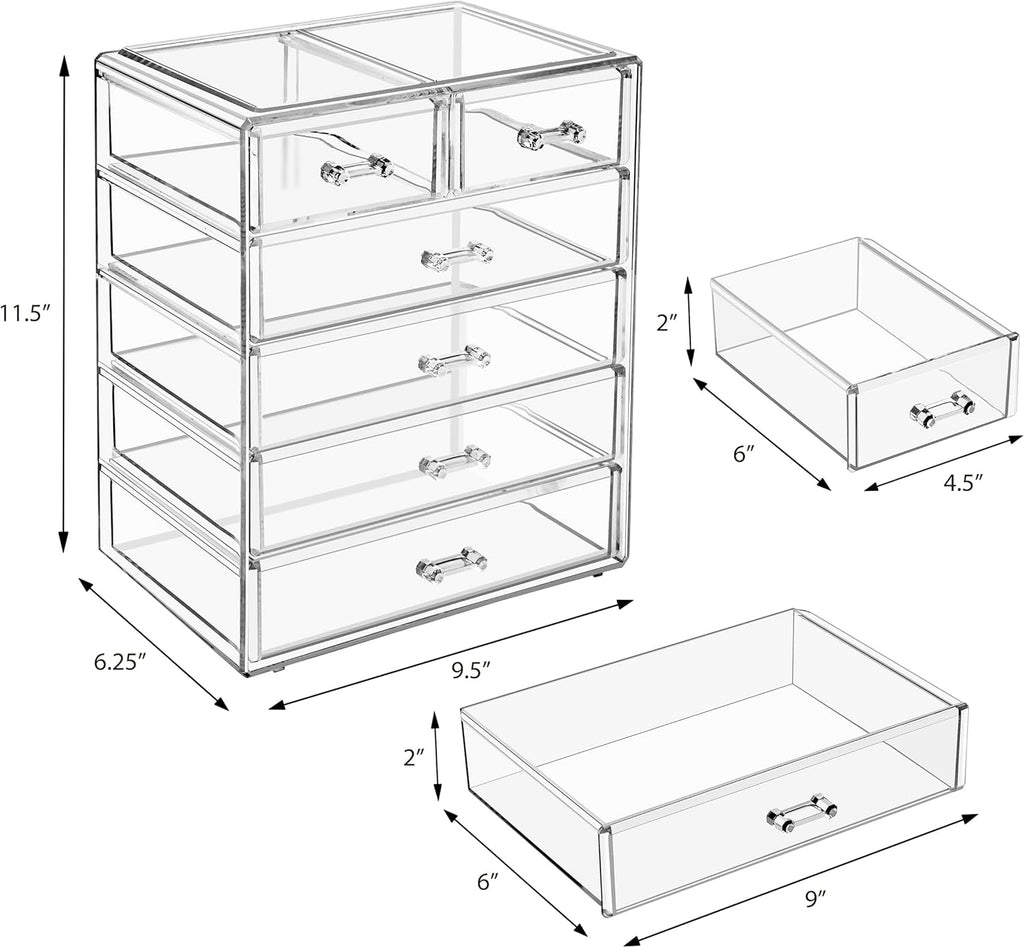 11.5″

6.25″

9.5″

2″

6″

4.5″

2″

6″

9″