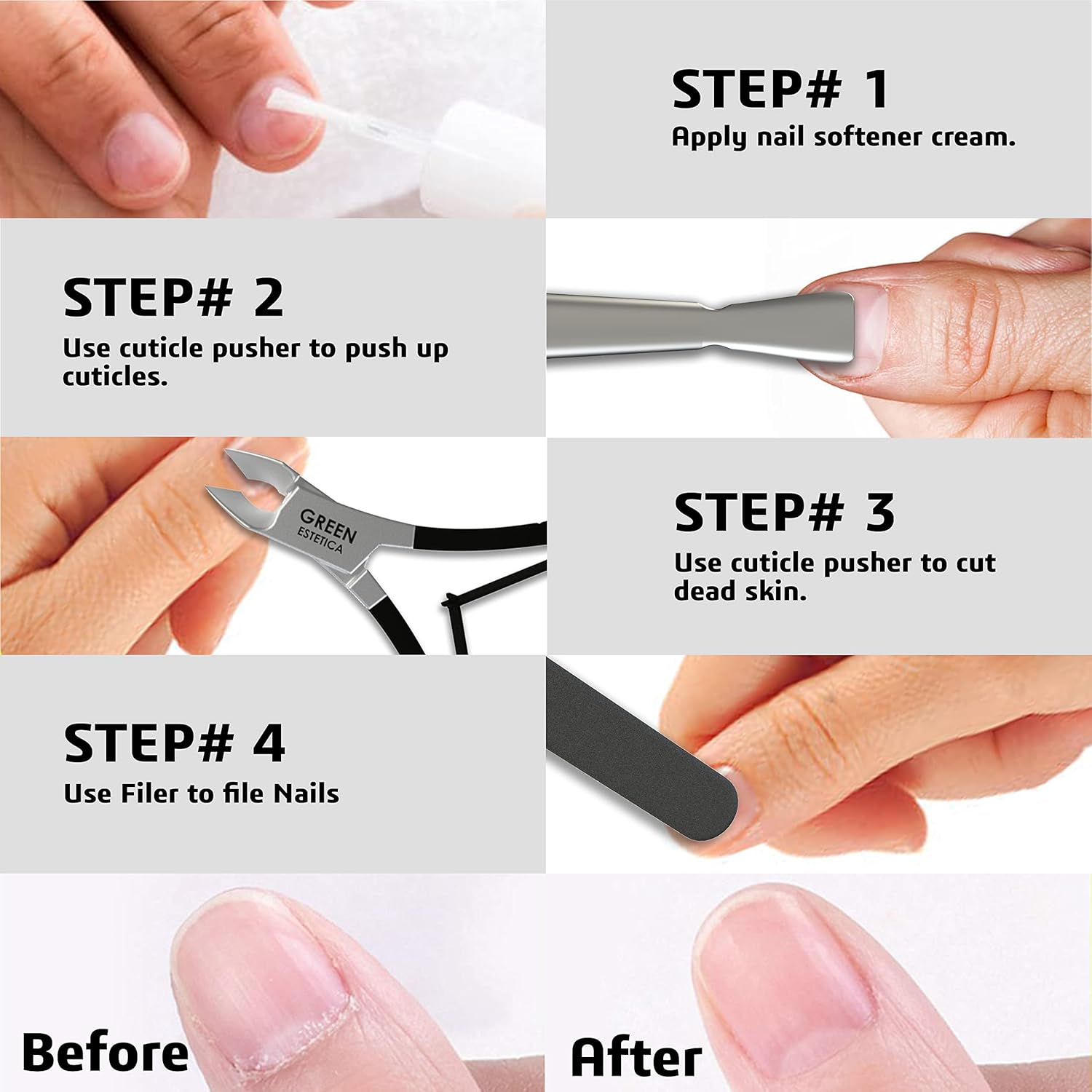 STEP# 1
Apply nail softener cream.

STEP# 2
Use cuticle pusher to push up cuticles.

GREEN
ESTETICA

STEP# 3
Use cuticle pusher to cut dead skin.

STEP# 4
Use Filer to file Nails

Before

After