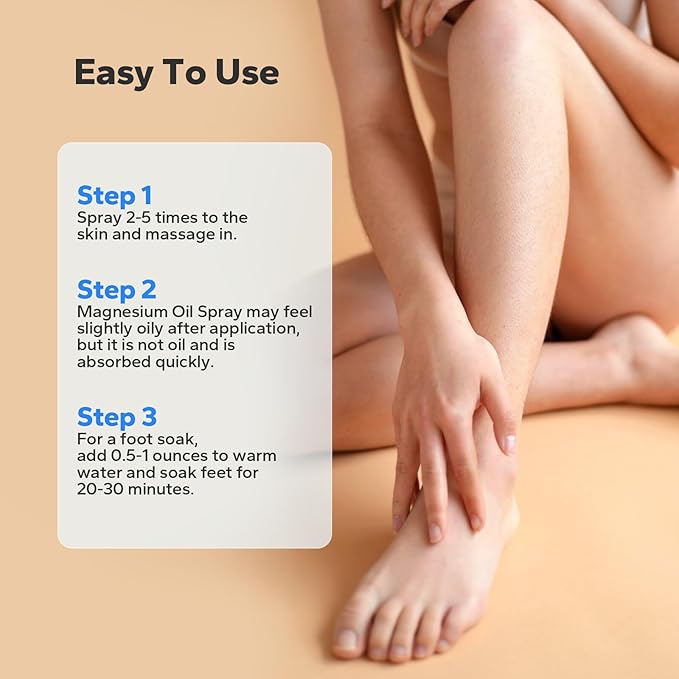 Easy To Use

Step 1
Spray 2-5 times to the skin and massage in.

Step 2
Magnesium Oil Spray may feel slightly oily after application, but it is not oil and is absorbed quickly.

Step 3
For a foot soak, add 0.5-1 ounces to warm water and soak feet for 20-30 minutes.