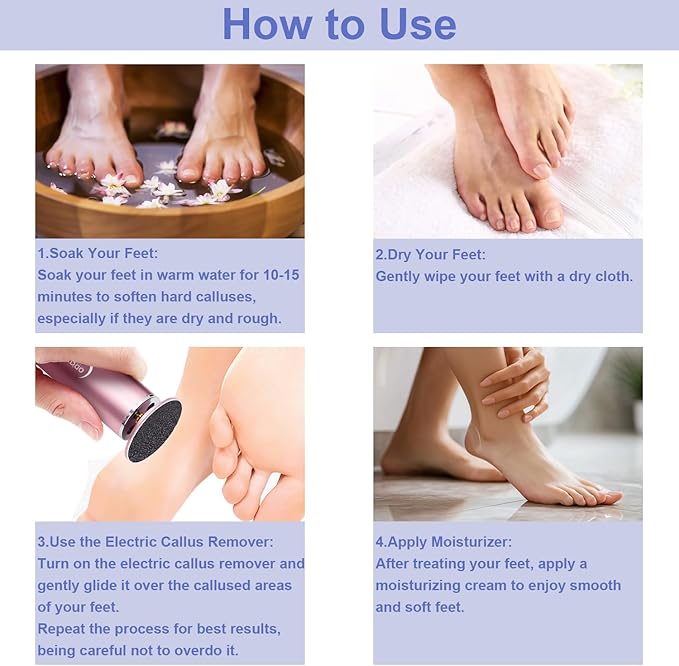 How to Use

1.Soak Your Feet:
Soak your feet in warm water for 10-15 minutes to soften hard calluses, especially if they are dry and rough.

2.Dry Your Feet:
Gently wipe your feet with a dry cloth.

3.Use the Electric Callus Remover:
Turn on the electric callus remover and gently glide it over the callused areas of your feet.
Repeat the process for best results, being careful not to overdo it.

4.Apply Moisturizer:
After treating your feet, apply a moisturizing cream to enjoy smooth and soft feet.