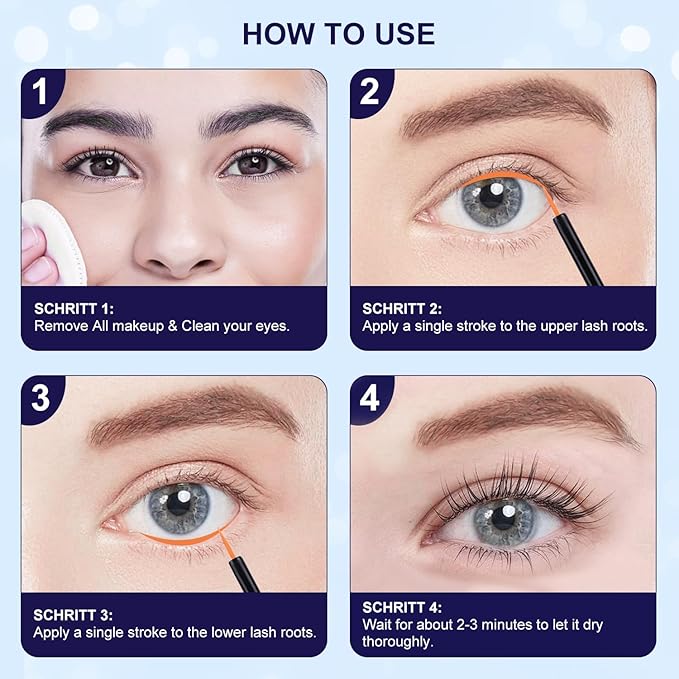 HOW TO USE

1

SCHRITT 1:
Remove All makeup & Clean your eyes.

2

SCHRITT 2:
Apply a single stroke to the upper lash roots.

3

SCHRITT 3:
Apply a single stroke to the lower lash roots.

4

SCHRITT 4:
Wait for about 2-3 minutes to let it dry thoroughly.