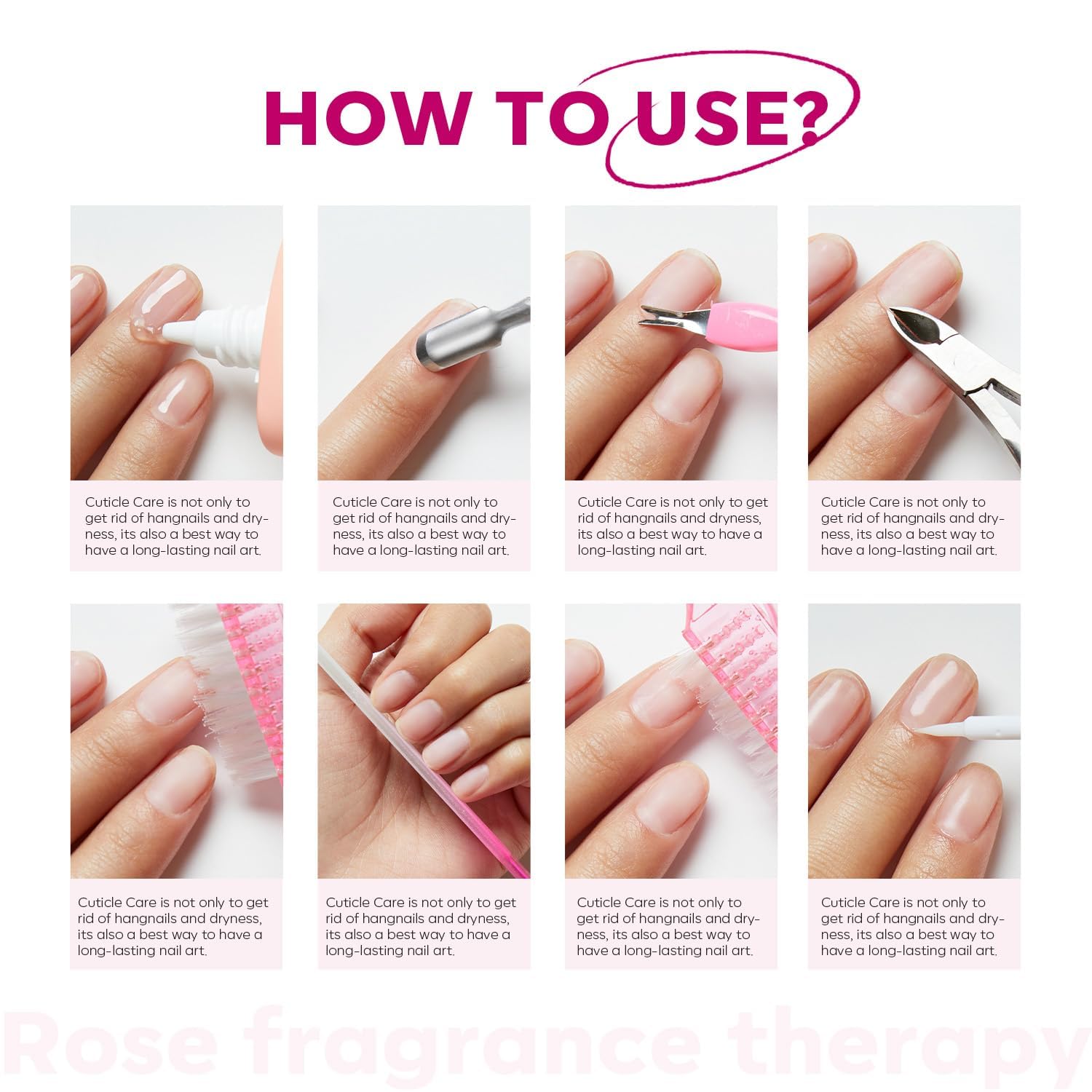 HOW TO USE?

Cuticle Care is not only to get rid of hangnails and dryness, its also a best way to have a long-lasting nail art.

Cuticle Care is not only to get rid of hangnails and dryness, its also a best way to have a long-lasting nail art.

Cuticle Care is not only to get rid of hangnails and dryness, its also a best way to have a long-lasting nail art.

Cuticle Care is not only to get rid of hangnails and dryness, its also a best way to have a long-lasting nail art.

Cuticle Care is not only to get rid of hangnails and dryness, its also a best way to have a long-lasting nail art.

Cuticle Care is not only to get rid of hangnails and dryness, its also a best way to have a long-lasting nail art.

Cuticle Care is not only to get rid of hangnails and dryness, its also a best way to have a long-lasting nail art.

Cuticle Care is not only to get rid of hangnails and dryness, its also a best way to have a long-lasting nail art.

Rose fragrance therapy