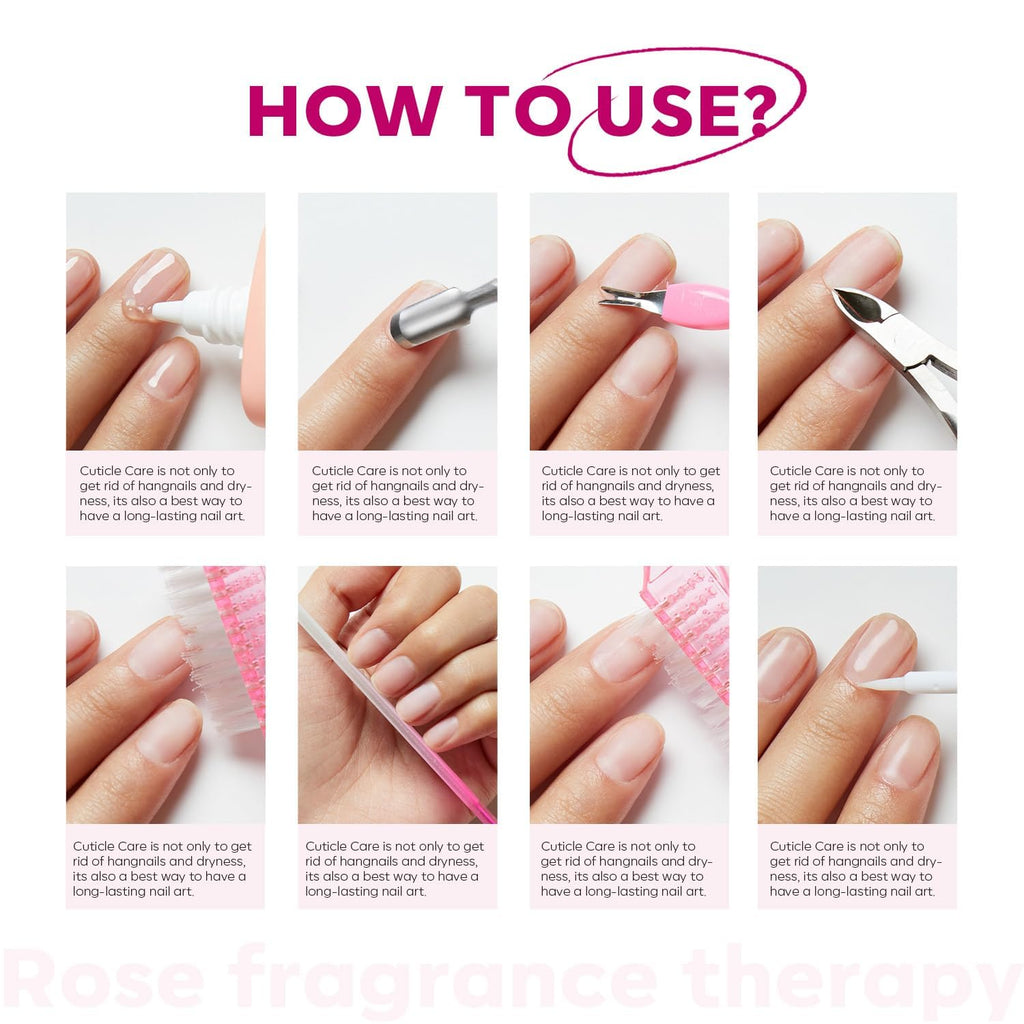 HOW TO USE?

Cuticle Care is not only to get rid of hangnails and dryness, its also a best way to have a long-lasting nail art.

Cuticle Care is not only to get rid of hangnails and dryness, its also a best way to have a long-lasting nail art.

Cuticle Care is not only to get rid of hangnails and dryness, its also a best way to have a long-lasting nail art.

Cuticle Care is not only to get rid of hangnails and dryness, its also a best way to have a long-lasting nail art.

Cuticle Care is not only to get rid of hangnails and dryness, its also a best way to have a long-lasting nail art.

Cuticle Care is not only to get rid of hangnails and dryness, its also a best way to have a long-lasting nail art.

Cuticle Care is not only to get rid of hangnails and dryness, its also a best way to have a long-lasting nail art.

Cuticle Care is not only to get rid of hangnails and dryness, its also a best way to have a long-lasting nail art.

Rose fragrance therapy