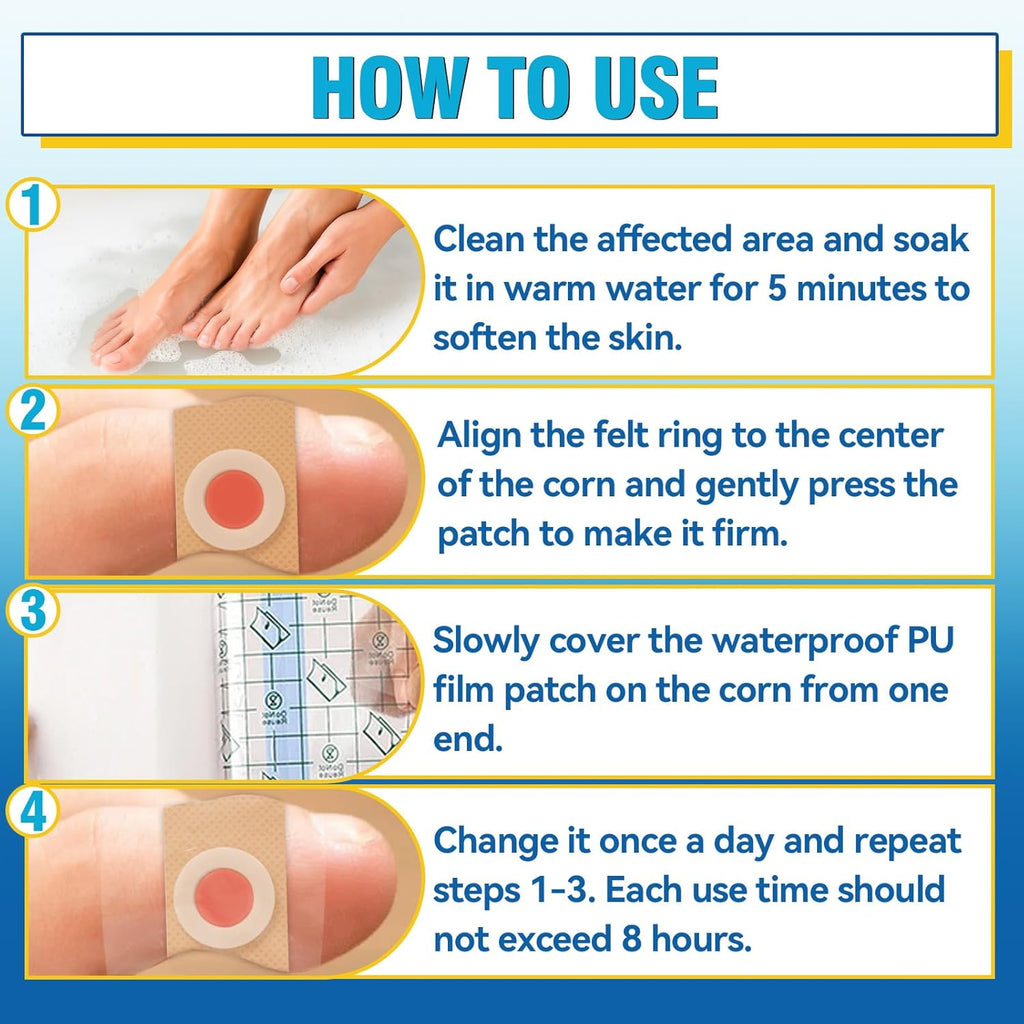 HOW TO USE

1

Clean the affected area and soak it in warm water for 5 minutes to soften the skin.

2

Align the felt ring to the center of the corn and gently press the patch to make it firm.

3

Do Not Reuse

Slowly cover the waterproof PU film patch on the corn from one end.

4

Change it once a day and repeat steps 1-3. Each use time should not exceed 8 hours.