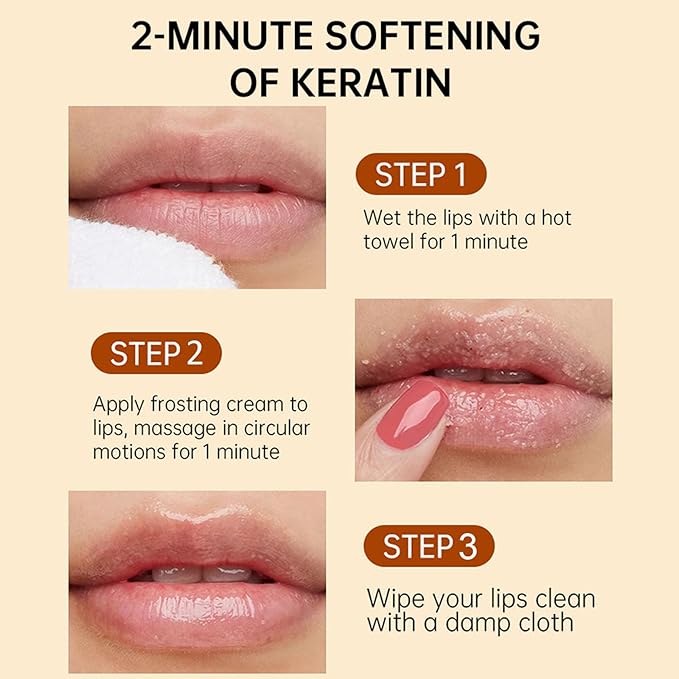 2-MINUTE SOFTENING OF KERATIN

STEP 1

Wet the lips with a hot towel for 1 minute

STEP 2

Apply frosting cream to lips, massage in circular motions for 1 minute

STEP 3

Wipe your lips clean with a damp cloth