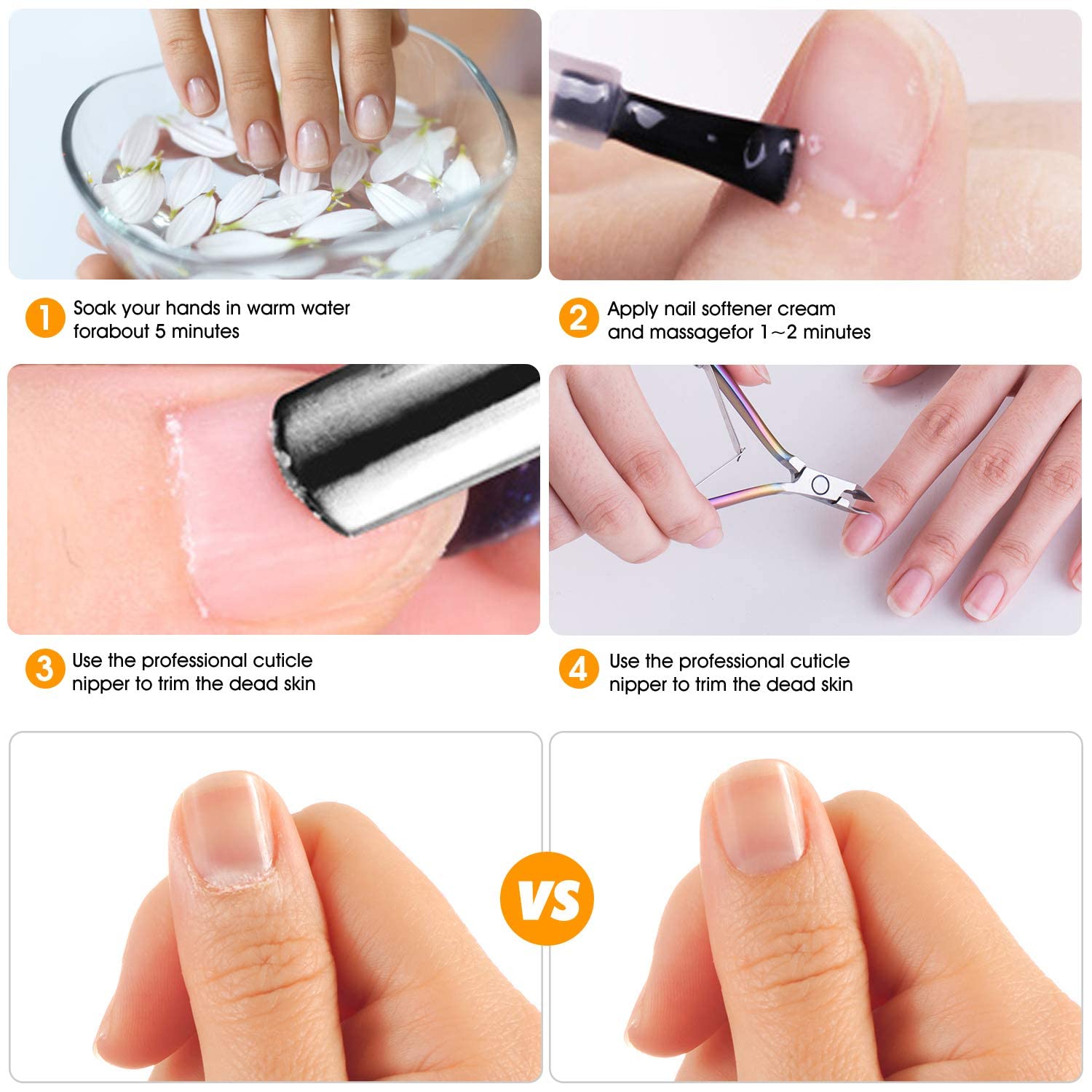 1 Soak your hands in warm water forabout 5 minutes

2 Apply nail softener cream and massagefor 1～2 minutes

3 Use the professional cuticle nipper to trim the dead skin

4 Use the professional cuticle nipper to trim the dead skin

VS