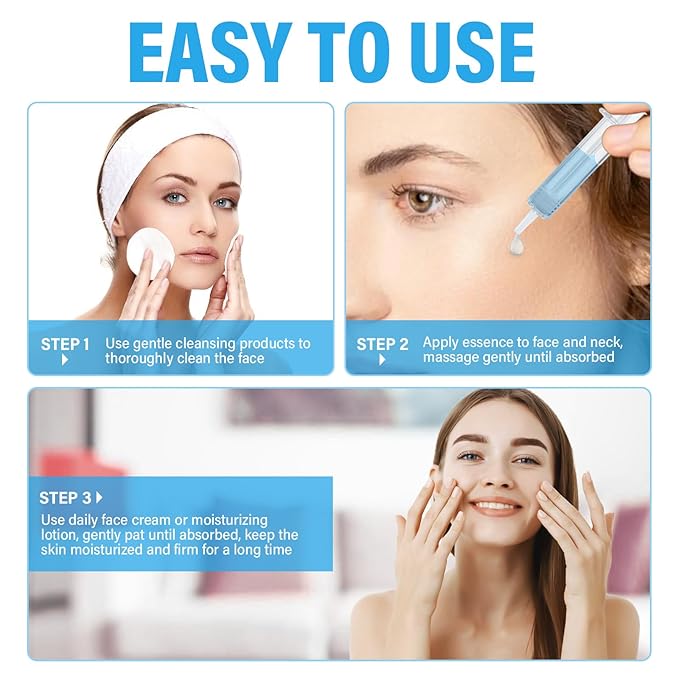 EASY TO USE

STEP 1 Use gentle cleansing products to thoroughly clean the face

STEP 2 Apply essence to face and neck, massage gently until absorbed

STEP 3
Use daily face cream or moisturizing lotion, gently pat until absorbed, keep the skin moisturized and firm for a long time