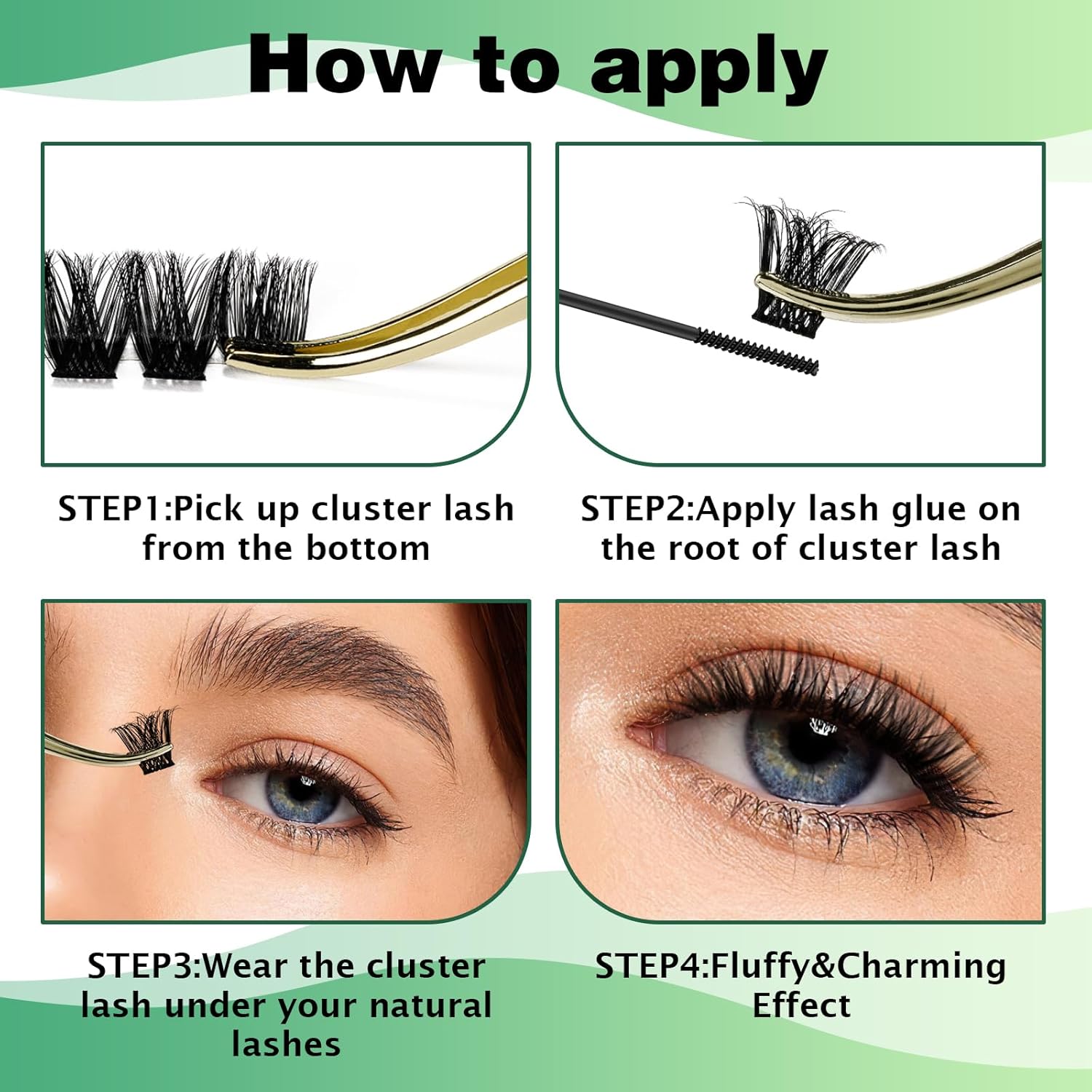 How to apply

STEP1:Pick up cluster lash from the bottom

STEP2:Apply lash glue on the root of cluster lash

STEP3:Wear the cluster lash under your natural lashes

STEP4:Fluffy&Charming Effect