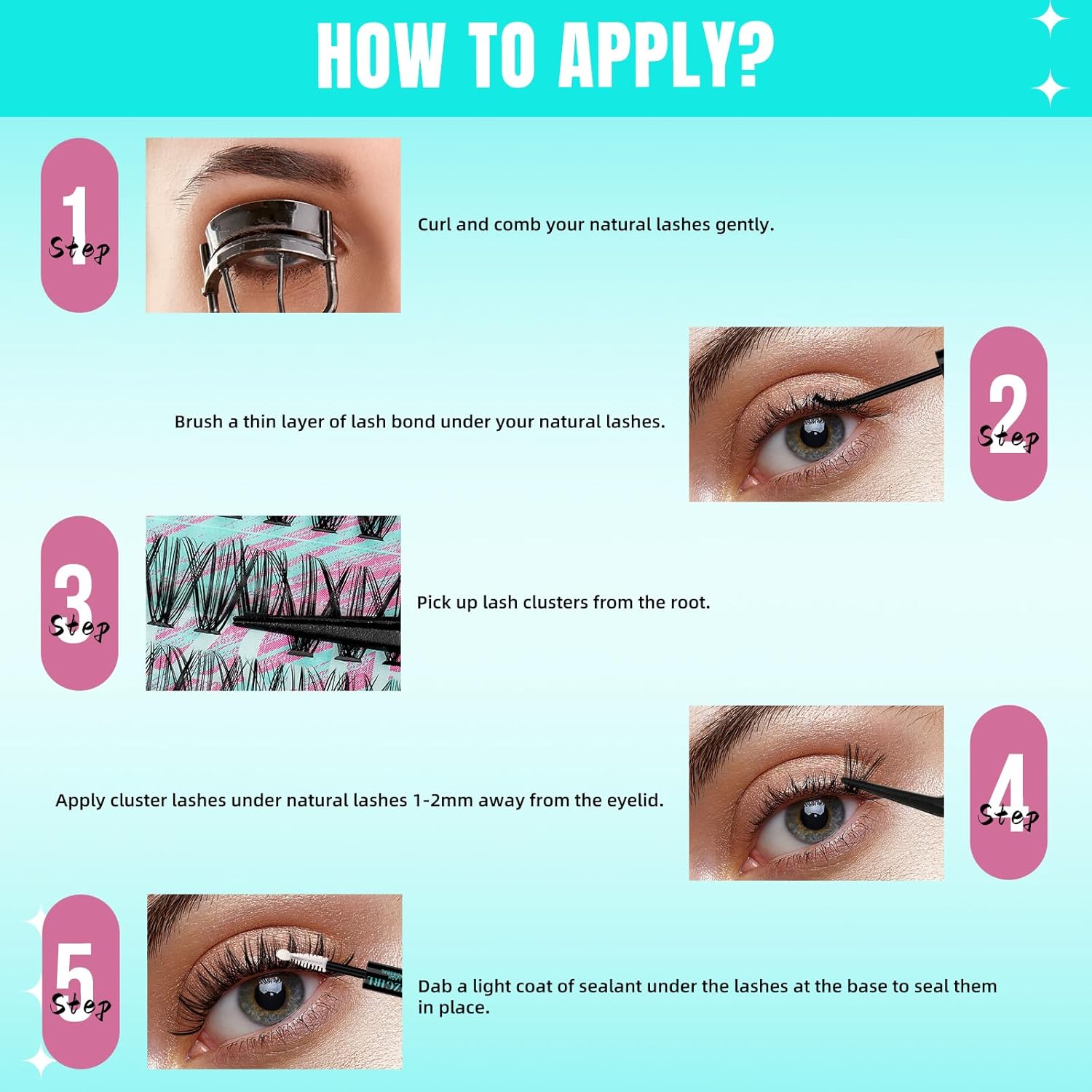 HOW TO APPLY?

1 Step

Curl and comb your natural lashes gently.

Brush a thin layer of lash bond under your natural lashes.

2 Step

3 Step

Pick up lash clusters from the root.

Apply cluster lashes under natural lashes 1-2mm away from the eyelid.

4 Step

5 Step

Dab a light coat of sealant under the lashes at the base to seal them in place.