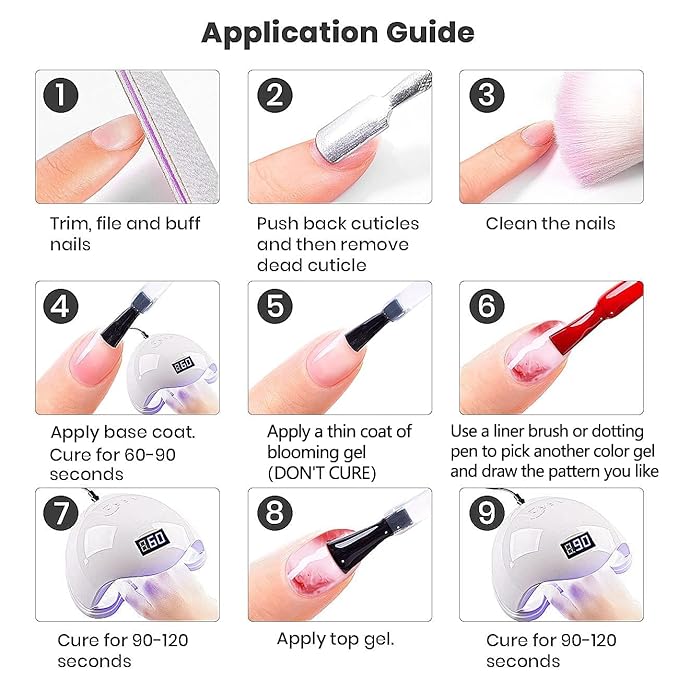 Application Guide

1
Trim, file and buff nails

2
Push back cuticles and then remove dead cuticle

3
Clean the nails

4
60
Apply base coat. Cure for 60-90 seconds

5
Apply a thin coat of blooming gel (DON'T CURE)

6
Use a liner brush or dotting pen to pick another color gel and draw the pattern you like

7
60
Cure for 90-120 seconds

8
Apply top gel.

9
90
Cure for 90-120 seconds