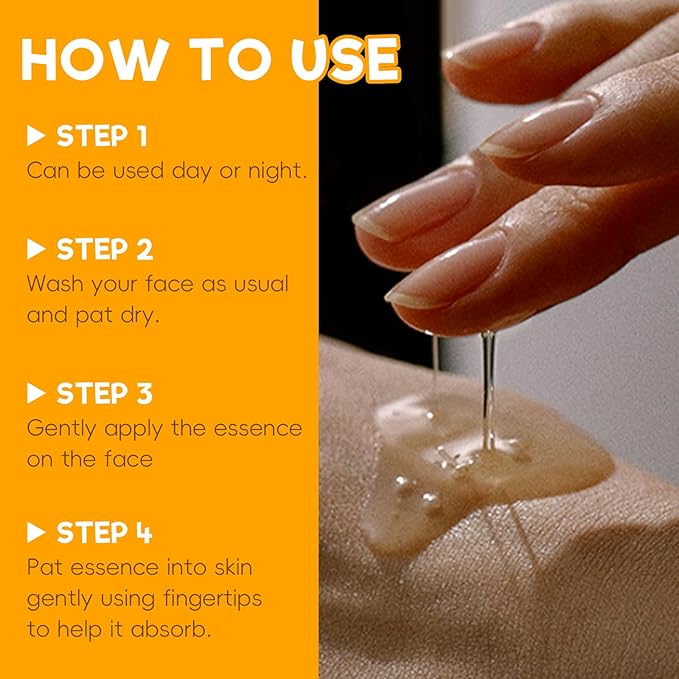 HOW TO USE

▶ STEP 1
Can be used day or night.

▶ STEP 2
Wash your face as usual and pat dry.

▶ STEP 3
Gently apply the essence on the face

▶ STEP 4
Pat essence into skin gently using fingertips to help it absorb.