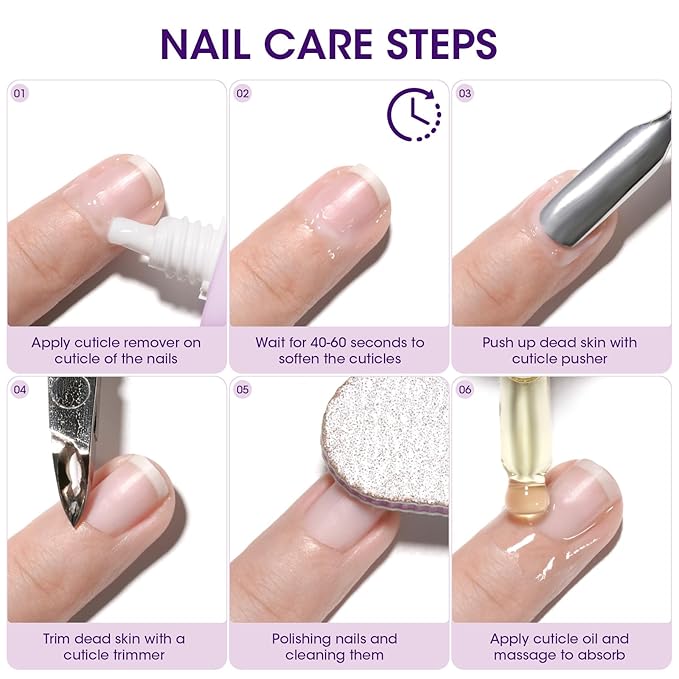 NAIL CARE STEPS

01

Apply cuticle remover on cuticle of the nails

02

Wait for 40-60 seconds to soften the cuticles

03

Push up dead skin with cuticle pusher

04

Trim dead skin with a cuticle trimmer

05

Polishing nails and cleaning them

06

Apply cuticle oil and massage to absorb