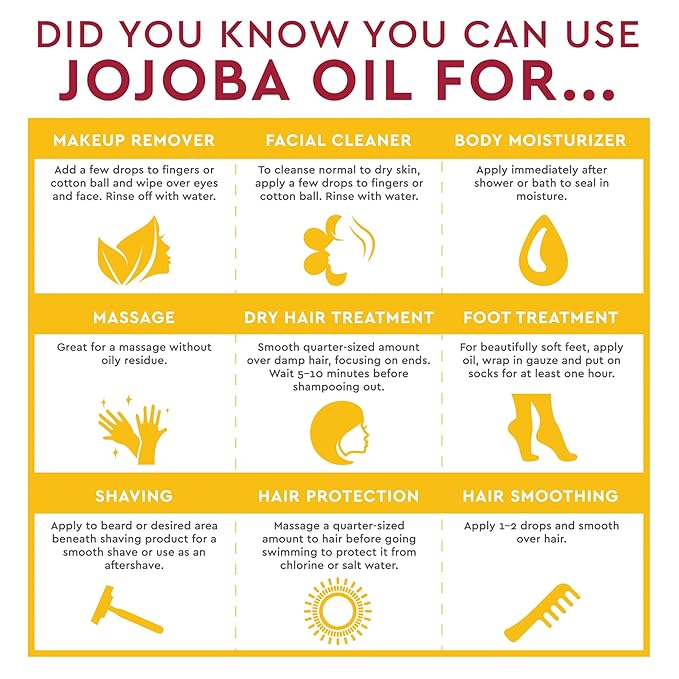 DID YOU KNOW YOU CAN USE
JOJOBA OIL FOR...

MAKEUP REMOVER
Add a few drops to fingers or cotton ball and wipe over eyes and face. Rinse off with water.

FACIAL CLEANER
To cleanse normal to dry skin, apply a few drops to fingers or cotton ball. Rinse with water.

BODY MOISTURIZER
Apply immediately after shower or bath to seal in moisture.

MASSAGE
Great for a massage without oily residue.

DRY HAIR TREATMENT
Smooth quarter-sized amount over damp hair, focusing on ends. Wait 5–10 minutes before shampooing out.

FOOT TREATMENT
For beautifully soft feet, apply oil, wrap in gauze and put on socks for at least one hour.

SHAVING
Apply to beard or desired area beneath shaving product for a smooth shave or use as an aftershave.

HAIR PROTECTION
Massage a quarter-sized amount to hair before going swimming to protect it from chlorine or salt water.

HAIR SMOOTHING
Apply 1–2 drops and smooth over hair.