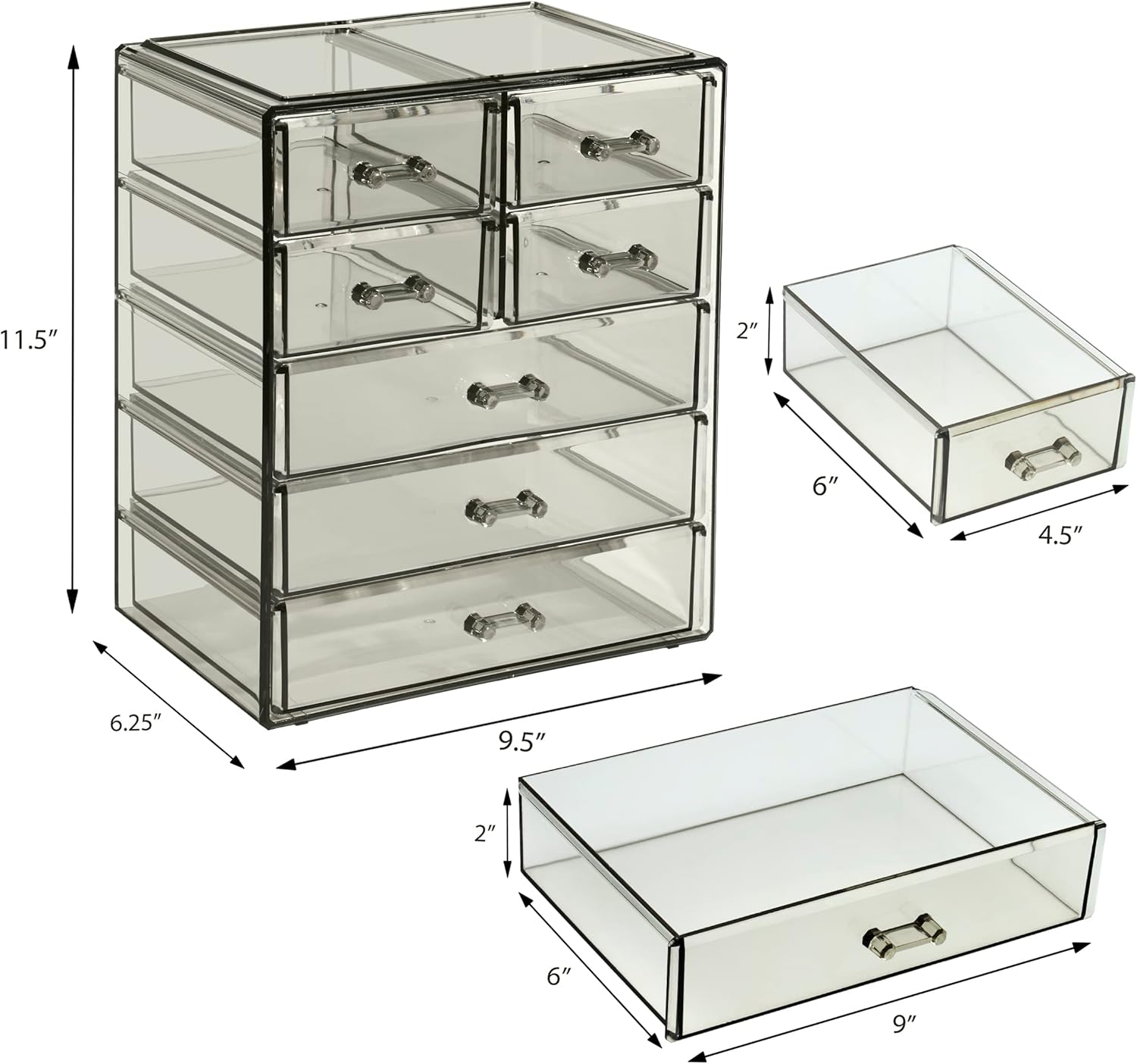 11.5″

6.25″

9.5″

2″

6″

4.5″

2″

6″

9″