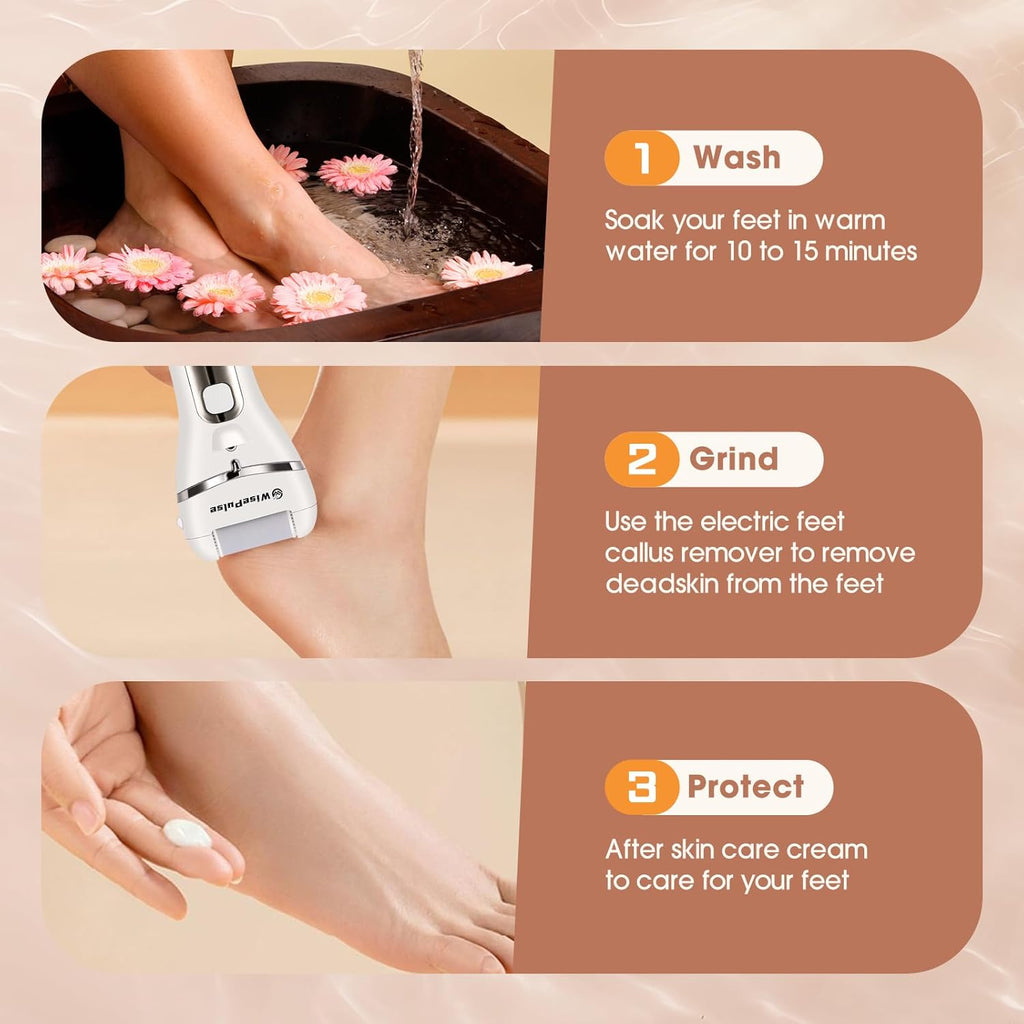 1 Wash

Soak your feet in warm water for 10 to 15 minutes

WisePulse

2 Grind

Use the electric feet callus remover to remove deadskin from the feet

3 Protect

After skin care cream to care for your feet