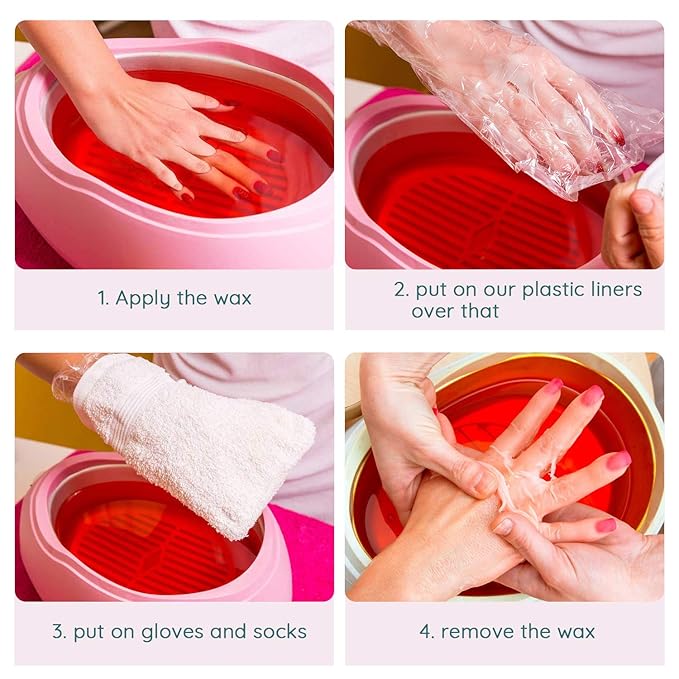 1. Apply the wax

2. put on our plastic liners over that

3. put on gloves and socks

4. remove the wax