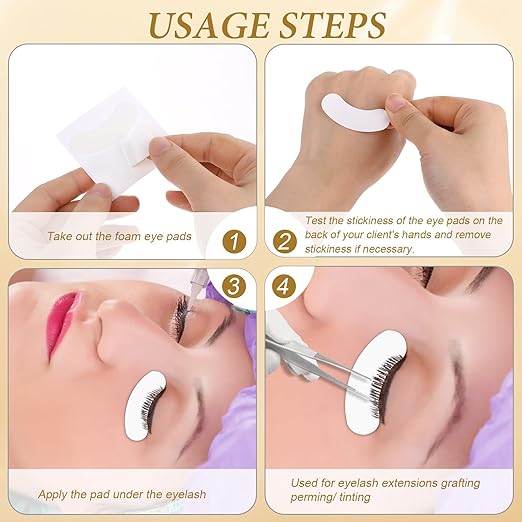 USAGE STEPS

Take out the foam eye pads

1

2

Test the stickiness of the eye pads on the back of your client's hands and remove stickiness if necessary.

3

4

Apply the pad under the eyelash

Used for eyelash extensions grafting perming/ tinting