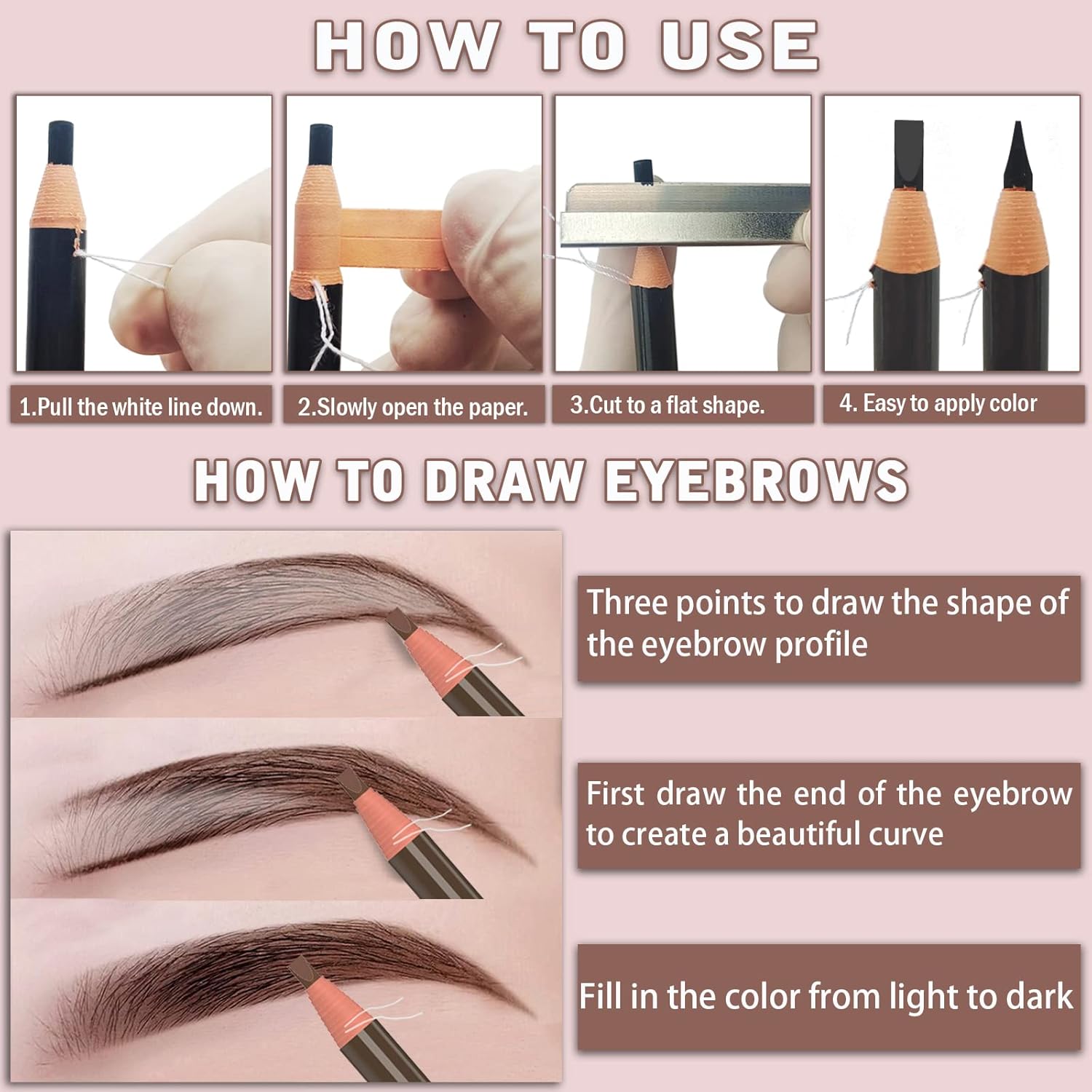 HOW TO USE

1.Pull the white line down.

2.Slowly open the paper.

3.Cut to a flat shape.

4. Easy to apply color

HOW TO DRAW EYEBROWS

Three points to draw the shape of the eyebrow profile

First draw the end of the eyebrow to create a beautiful curve

Fill in the color from light to dark