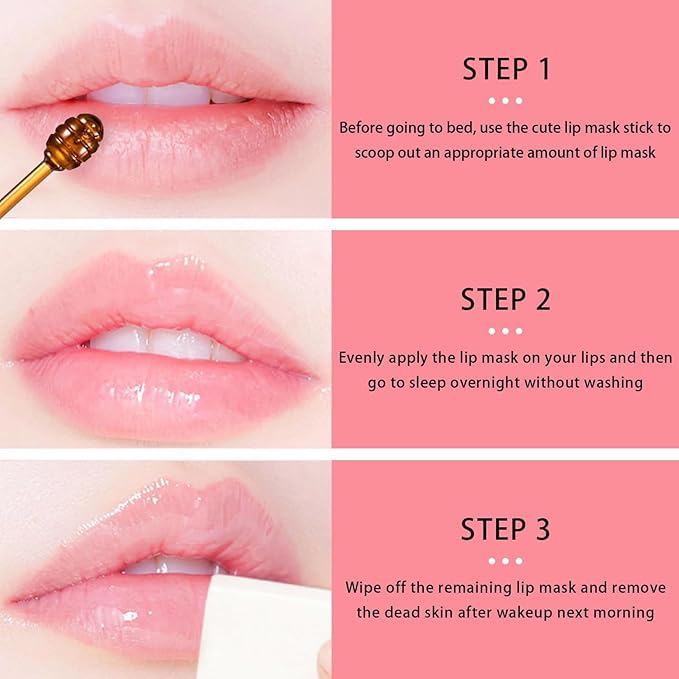 STEP 1

Before going to bed, use the cute lip mask stick to scoop out an appropriate amount of lip mask

STEP 2

Evenly apply the lip mask on your lips and then go to sleep overnight without washing

STEP 3

Wipe off the remaining lip mask and remove the dead skin after wakeup next morning