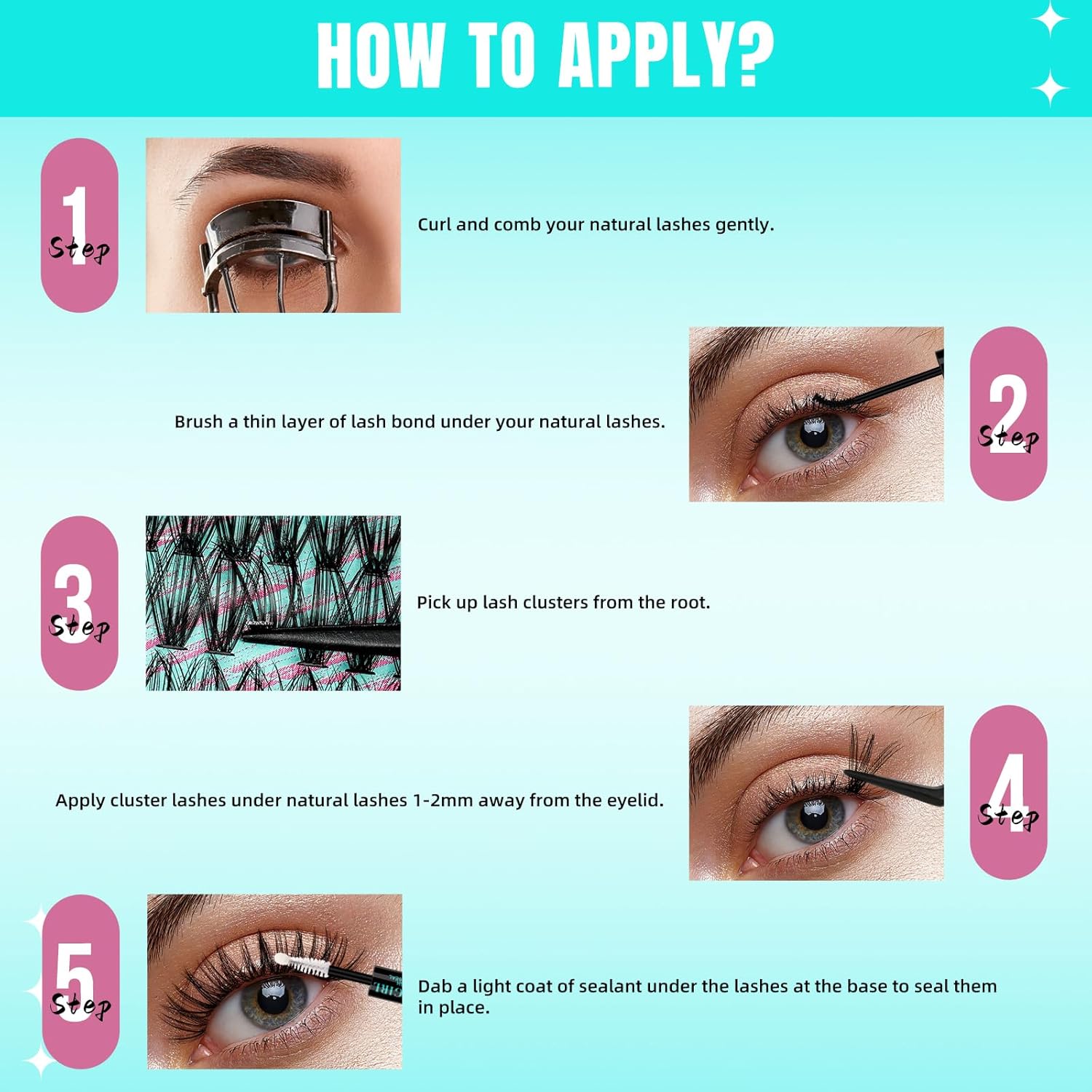 HOW TO APPLY?

1 Step

Curl and comb your natural lashes gently.

Brush a thin layer of lash bond under your natural lashes.

2 Step

3 Step

Pick up lash clusters from the root.

Apply cluster lashes under natural lashes 1-2mm away from the eyelid.

4 Step

5 Step

Dab a light coat of sealant under the lashes at the base to seal them in place.