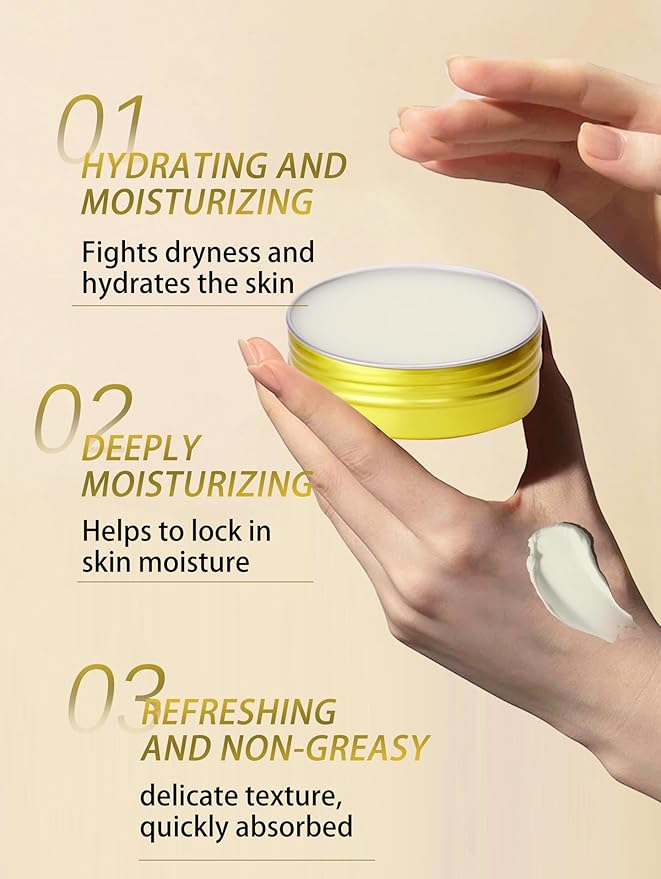 01
HYDRATING AND MOISTURIZING

Fights dryness and hydrates the skin

02
DEEPLY MOISTURIZING

Helps to lock in skin moisture

03
REFRESHING AND NON-GREASY

delicate texture, quickly absorbed