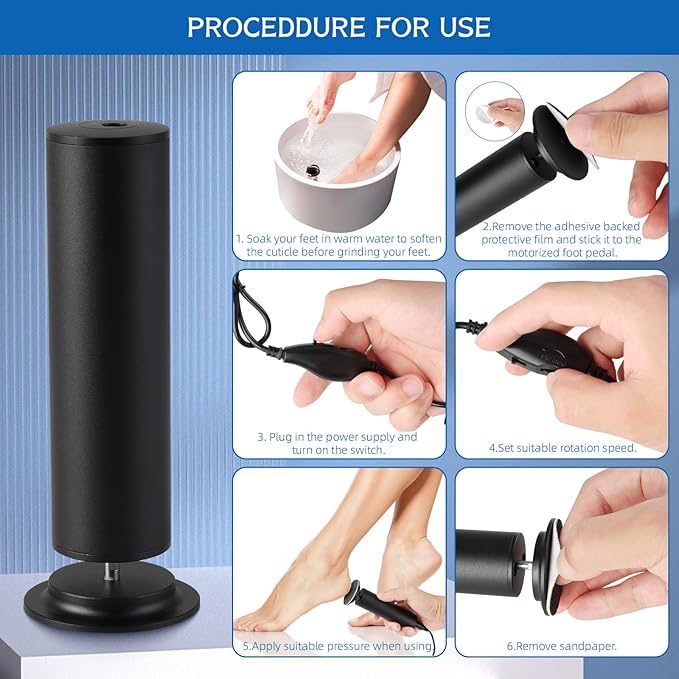 PROCEDDURE FOR USE

1. Soak your feet in warm water to soften the cuticle before grinding your feet.

2.Remove the adhesive backed protective film and stick it to the motorized foot pedal.

3. Plug in the power supply and turn on the switch.

4.Set suitable rotation speed.

5.Apply suitable pressure when using.

6.Remove sandpaper.