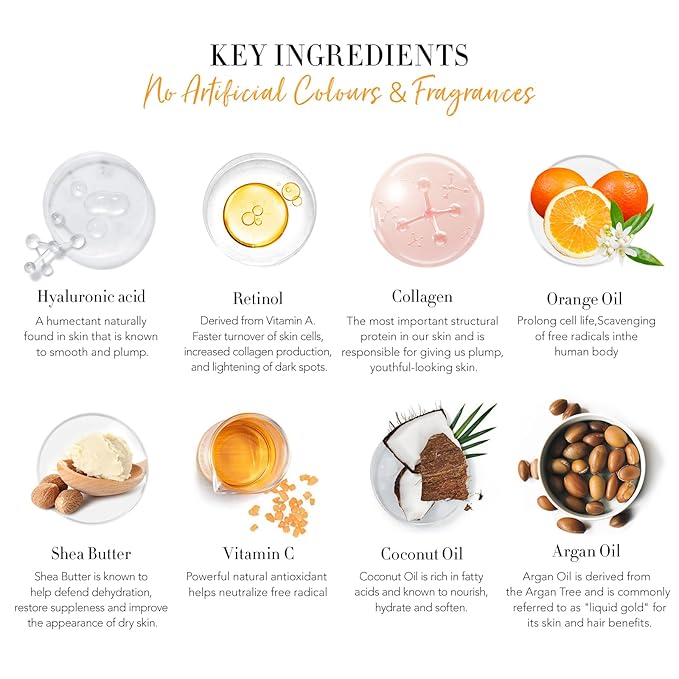 KEY INGREDIENTS
No Artificial Colours & Fragrances

Hyaluronic acid
A humectant naturally found in skin that is known to smooth and plump.

Retinol
Derived from Vitamin A. Faster turnover of skin cells, increased collagen production, and lightening of dark spots.

Collagen
The most important structural protein in our skin and is responsible for giving us plump, youthful-looking skin.

Orange Oil
Prolong cell life,Scavenging of free radicals inthe human body

Shea Butter
Shea Butter is known to help defend dehydration, restore suppleness and improve the appearance of dry skin.

Vitamin C
Powerful natural antioxidant helps neutralize free radical

Coconut Oil
Coconut Oil is rich in fatty acids and known to nourish, hydrate and soften.

Argan Oil
Argan Oil is derived from the Argan Tree and is commonly referred to as "liquid gold" for its skin and hair benefits.