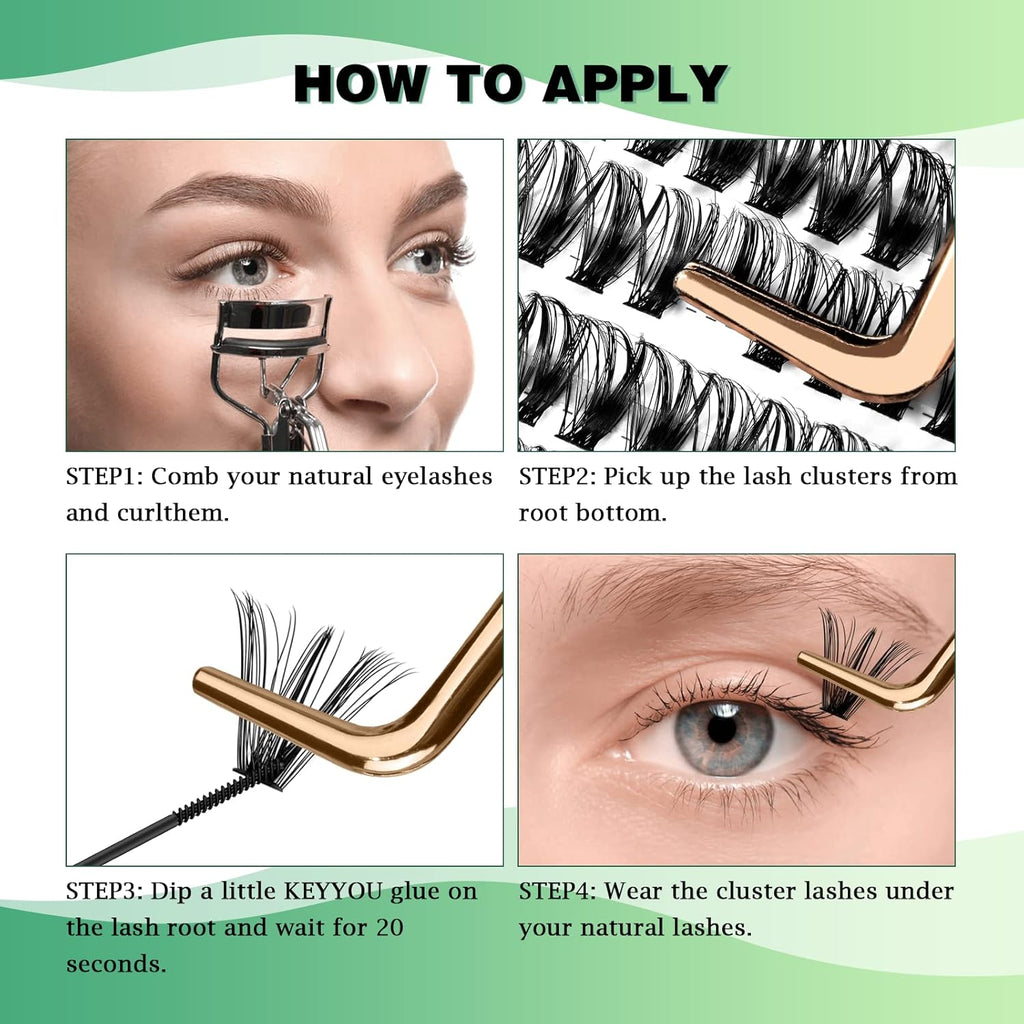 HOW TO APPLY

STEP1: Comb your natural eyelashes and curlthem.

STEP2: Pick up the lash clusters from root bottom.

STEP3: Dip a little KEYYOU glue on the lash root and wait for 20 seconds.

STEP4: Wear the cluster lashes under your natural lashes.