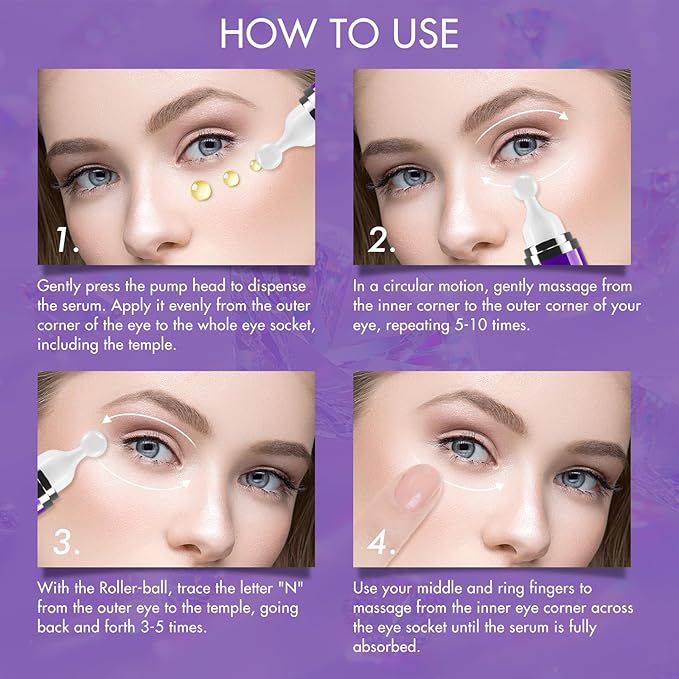 HOW TO USE

1.

Gently press the pump head to dispense the serum. Apply it evenly from the outer corner of the eye to the whole eye socket, including the temple.

2.

In a circular motion, gently massage from the inner corner to the outer corner of your eye, repeating 5-10 times.

3.

With the Roller-ball, trace the letter "N" from the outer eye to the temple, going back and forth 3-5 times.

4.

Use your middle and ring fingers to massage from the inner eye corner across the eye socket until the serum is fully absorbed.