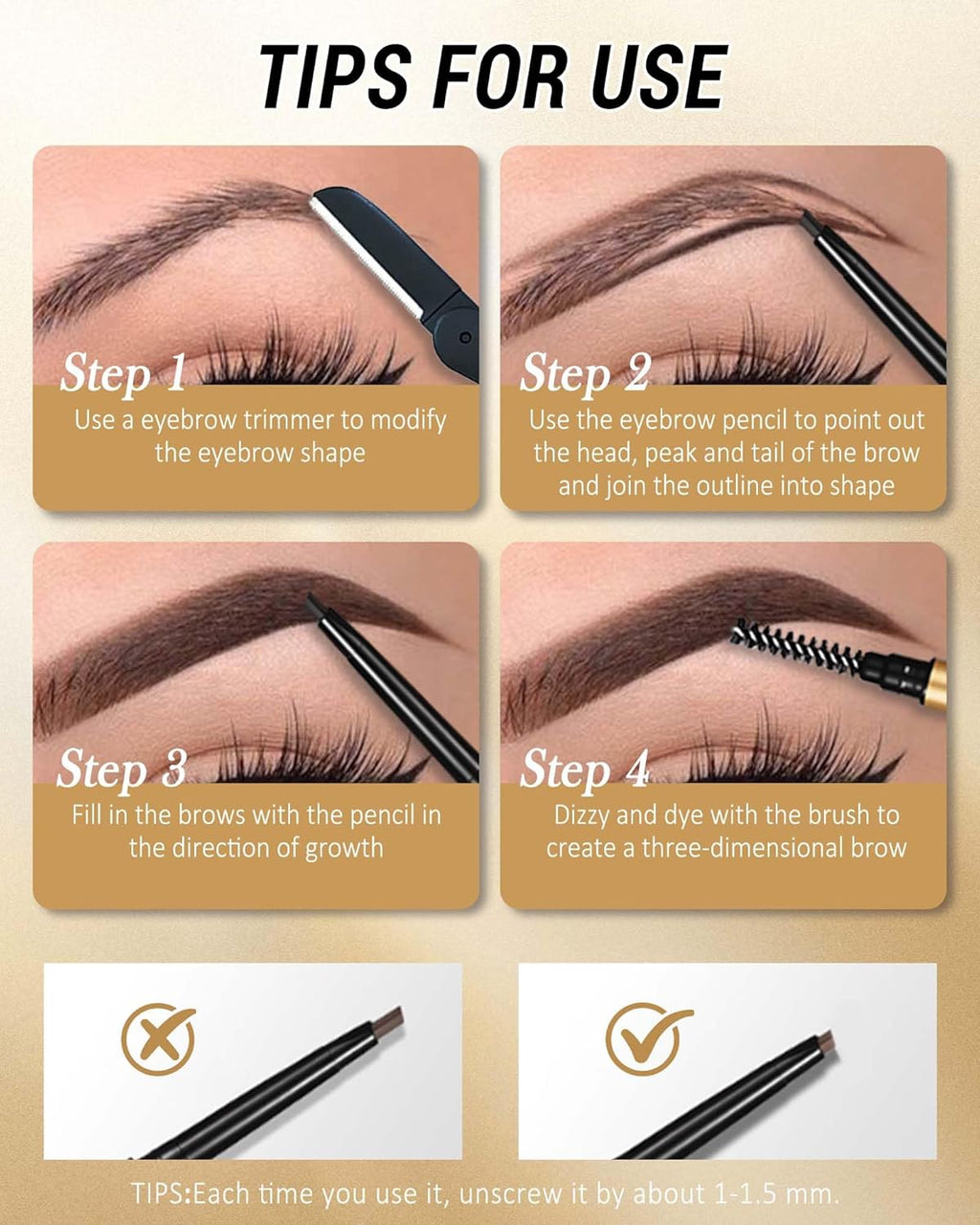 TIPS FOR USE

Step 1
Use a eyebrow trimmer to modify the eyebrow shape

Step 2
Use the eyebrow pencil to point out the head, peak and tail of the brow and join the outline into shape

Step 3
Fill in the brows with the pencil in the direction of growth

Step 4
Dizzy and dye with the brush to create a three-dimensional brow

TIPS:Each time you use it, unscrew it by about 1-1.5 mm.