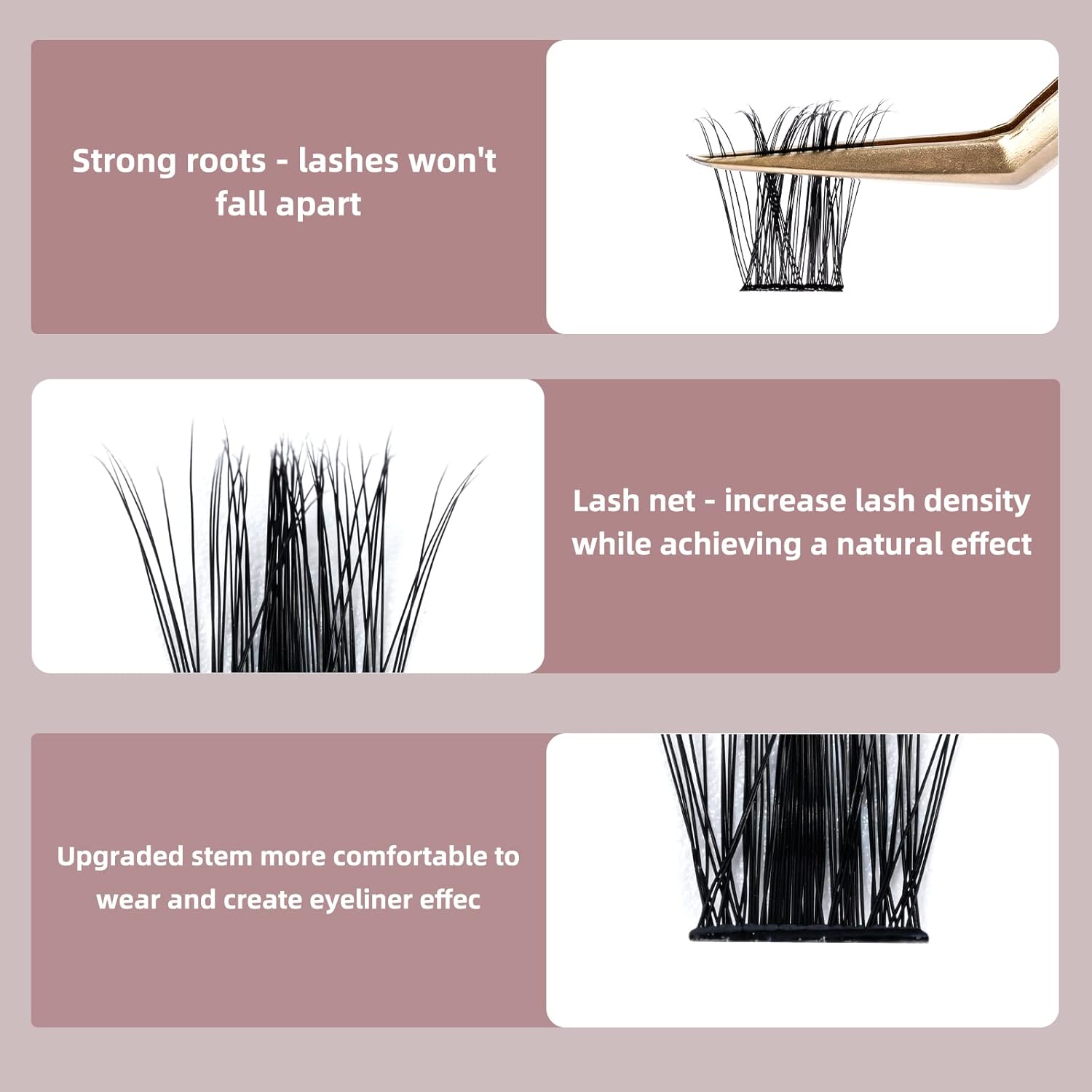 Strong roots - lashes won't fall apart

Lash net - increase lash density while achieving a natural effect

Upgraded stem more comfortable to wear and create eyeliner effec