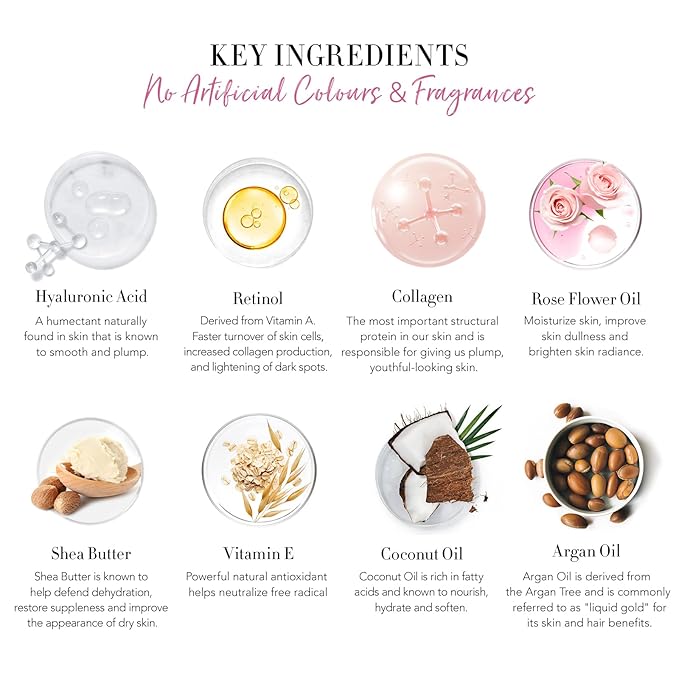 KEY INGREDIENTS
No Artificial Colours & Fragrances

Hyaluronic Acid
A humectant naturally found in skin that is known to smooth and plump.

Retinol
Derived from Vitamin A. Faster turnover of skin cells, increased collagen production, and lightening of dark spots.

Collagen
The most important structural protein in our skin and is responsible for giving us plump, youthful-looking skin.

Rose Flower Oil
Moisturize skin, improve skin dullness and brighten skin radiance.

Shea Butter
Shea Butter is known to help defend dehydration, restore suppleness and improve the appearance of dry skin.

Vitamin E
Powerful natural antioxidant helps neutralize free radical

Coconut Oil
Coconut Oil is rich in fatty acids and known to nourish, hydrate and soften.

Argan Oil
Argan Oil is derived from the Argan Tree and is commonly referred to as "liquid gold" for its skin and hair benefits.