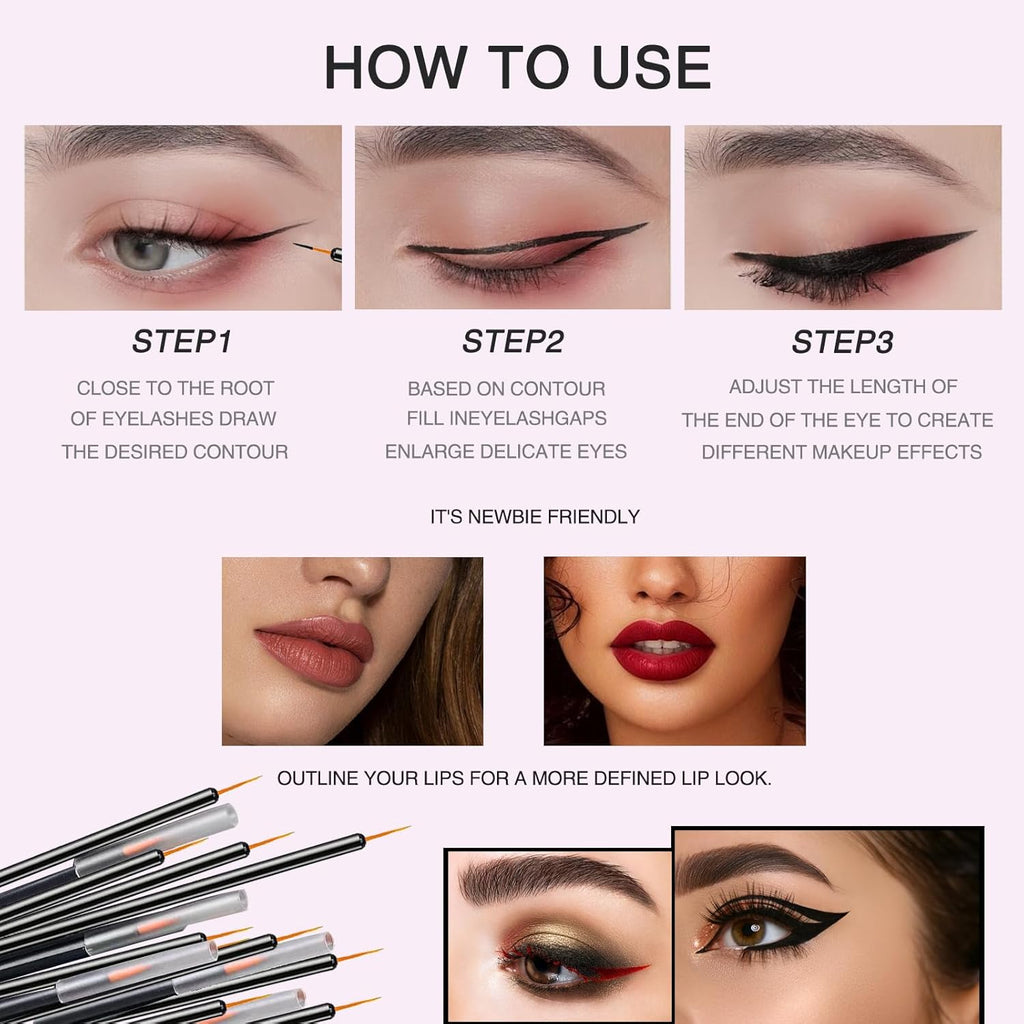 HOW TO USE

STEP1

CLOSE TO THE ROOT OF EYELASHES DRAW THE DESIRED CONTOUR

STEP2

BASED ON CONTOUR FILL INEYELASHGAPS ENLARGE DELICATE EYES

STEP3

ADJUST THE LENGTH OF THE END OF THE EYE TO CREATE DIFFERENT MAKEUP EFFECTS

IT'S NEWBIE FRIENDLY

OUTLINE YOUR LIPS FOR A MORE DEFINED LIP LOOK.