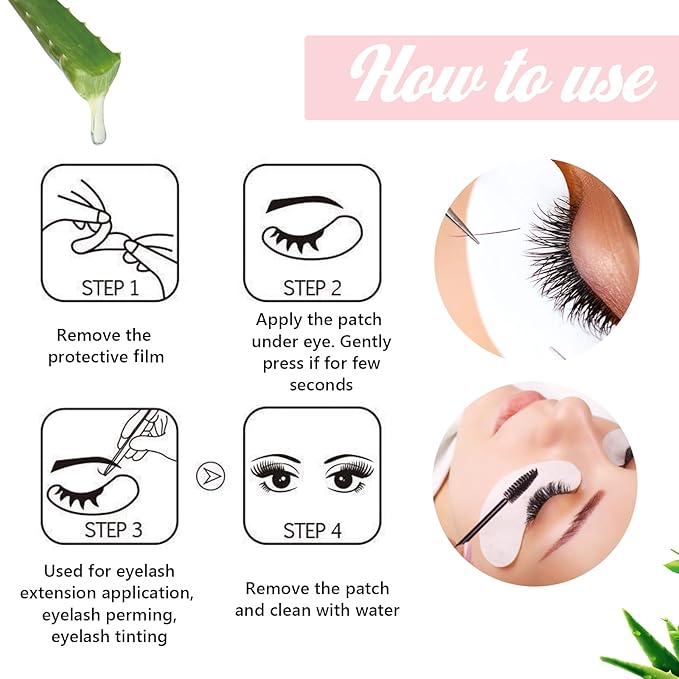 How to use

STEP 1

Remove the protective film

STEP 2

Apply the patch under eye. Gently press if for few seconds

STEP 3

Used for eyelash extension application, eyelash perming, eyelash tinting

STEP 4

Remove the patch and clean with water