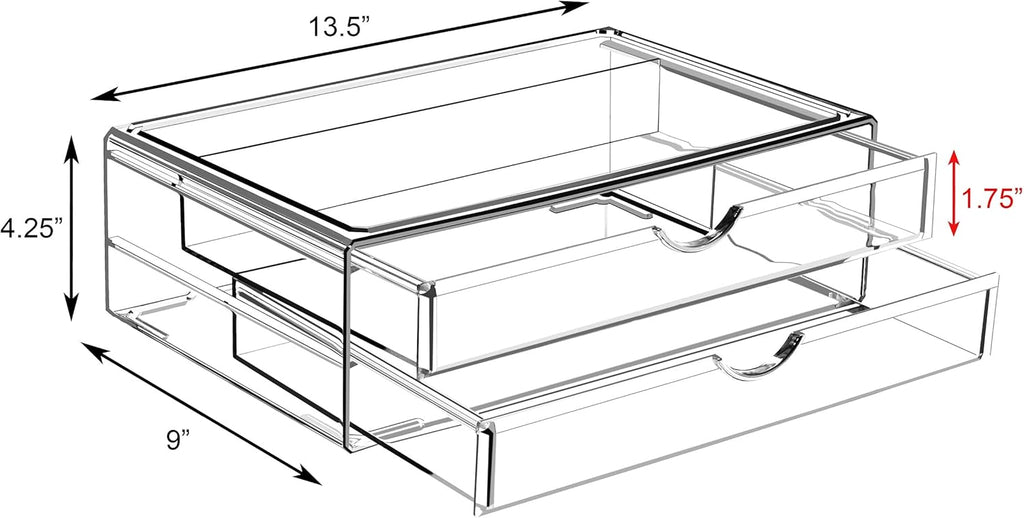 13.5”

4.25”

1.75”

9”