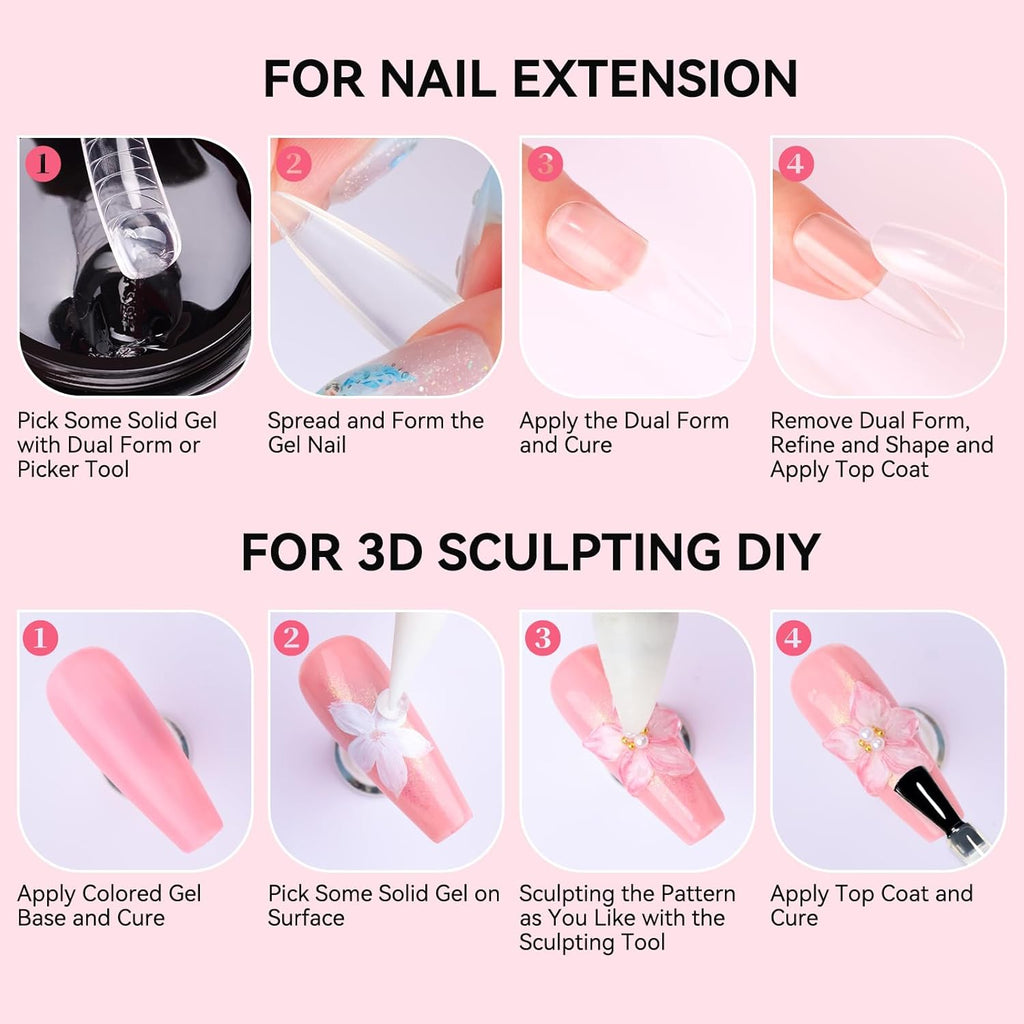 FOR NAIL EXTENSION

1
Pick Some Solid Gel with Dual Form or Picker Tool

2
Spread and Form the Gel Nail

3
Apply the Dual Form and Cure

4
Remove Dual Form, Refine and Shape and Apply Top Coat

FOR 3D SCULPTING DIY

1
Apply Colored Gel Base and Cure

2
Pick Some Solid Gel on Surface

3
Sculpting the Pattern as You Like with the Sculpting Tool

4
Apply Top Coat and Cure