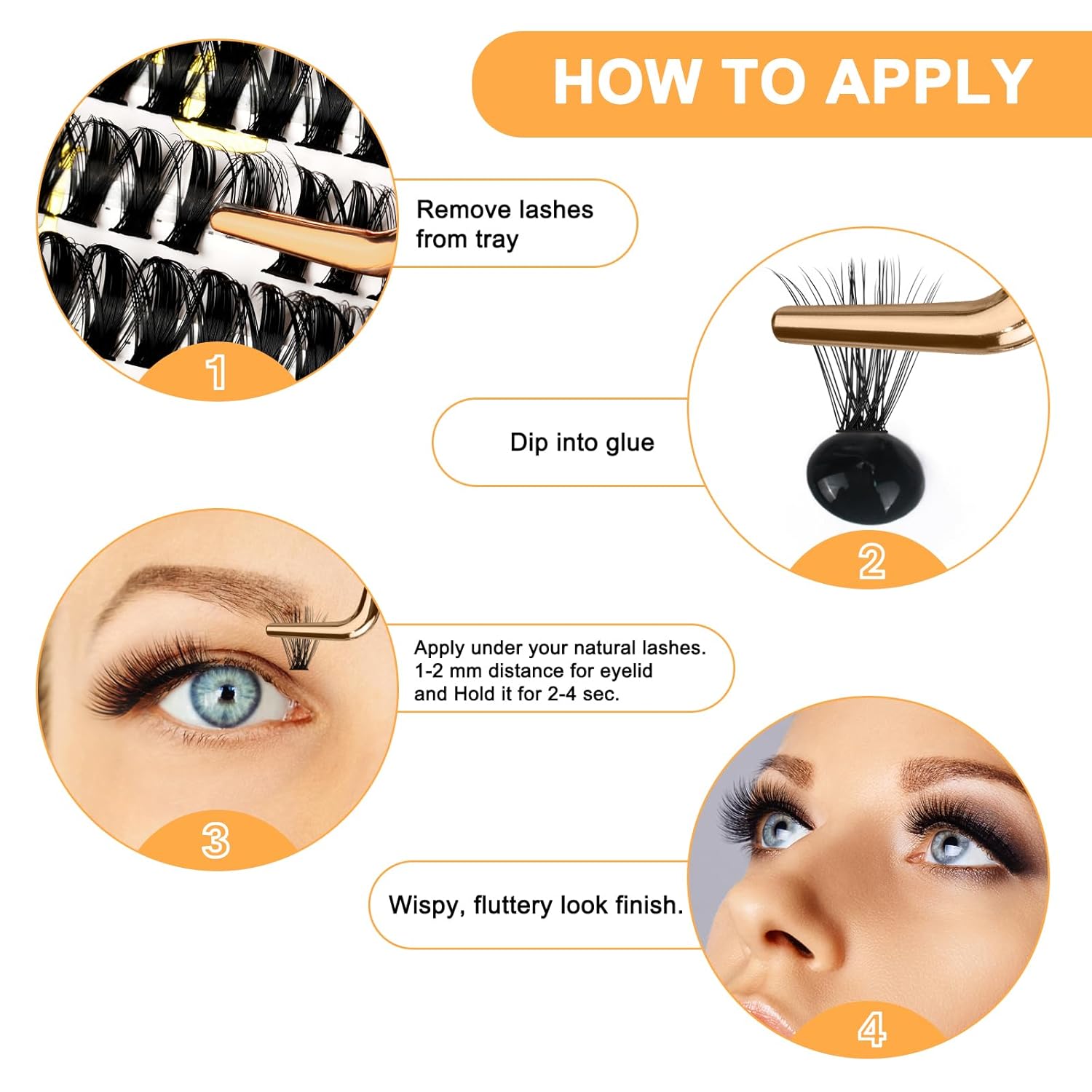 HOW TO APPLY

Remove lashes from tray

1

Dip into glue

2

Apply under your natural lashes. 1-2 mm distance for eyelid and Hold it for 2-4 sec.

3

Wispy, fluttery look finish.

4