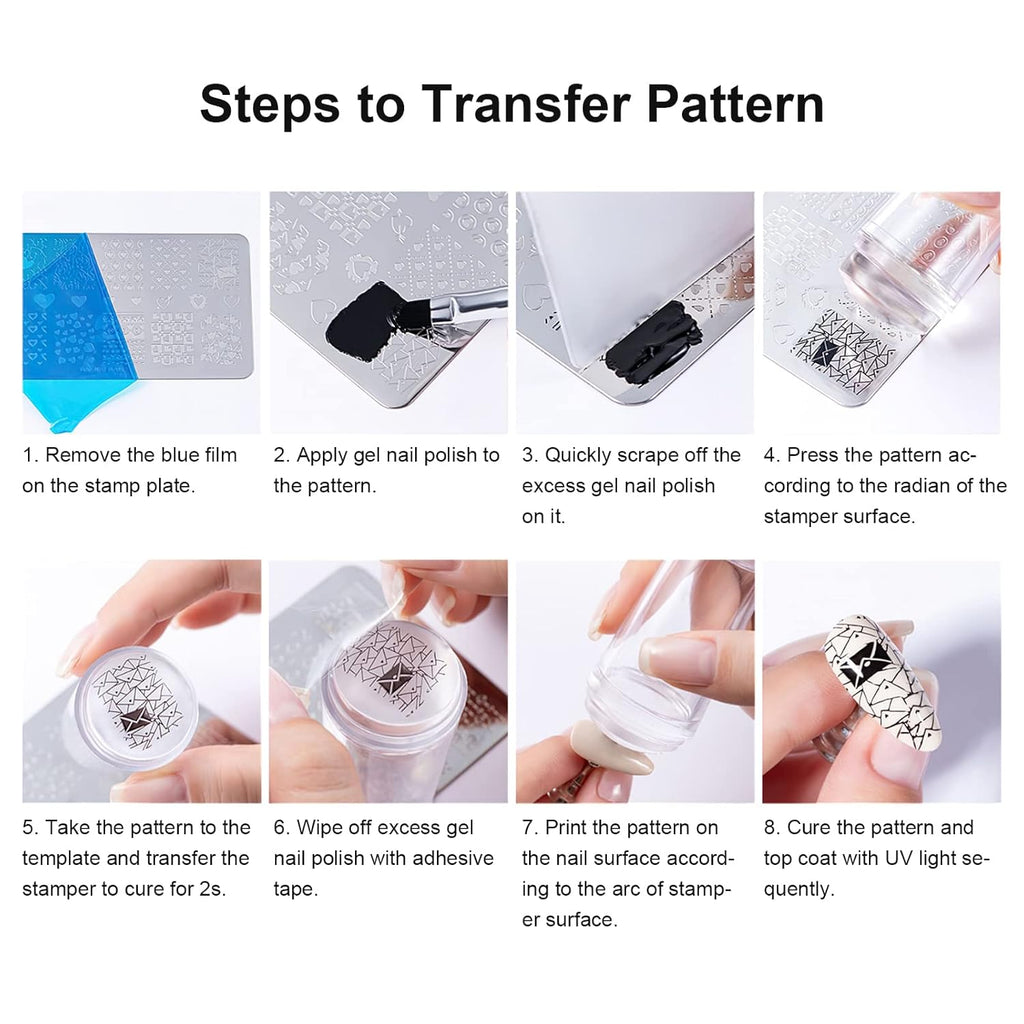 Steps to Transfer Pattern

1. Remove the blue film on the stamp plate.

2. Apply gel nail polish to the pattern.

3. Quickly scrape off the excess gel nail polish on it.

4. Press the pattern according to the radian of the stamper surface.

5. Take the pattern to the template and transfer the stamper to cure for 2s.

6. Wipe off excess gel nail polish with adhesive tape.

7. Print the pattern on the nail surface according to the arc of stamper surface.

8. Cure the pattern and top coat with UV light sequently.