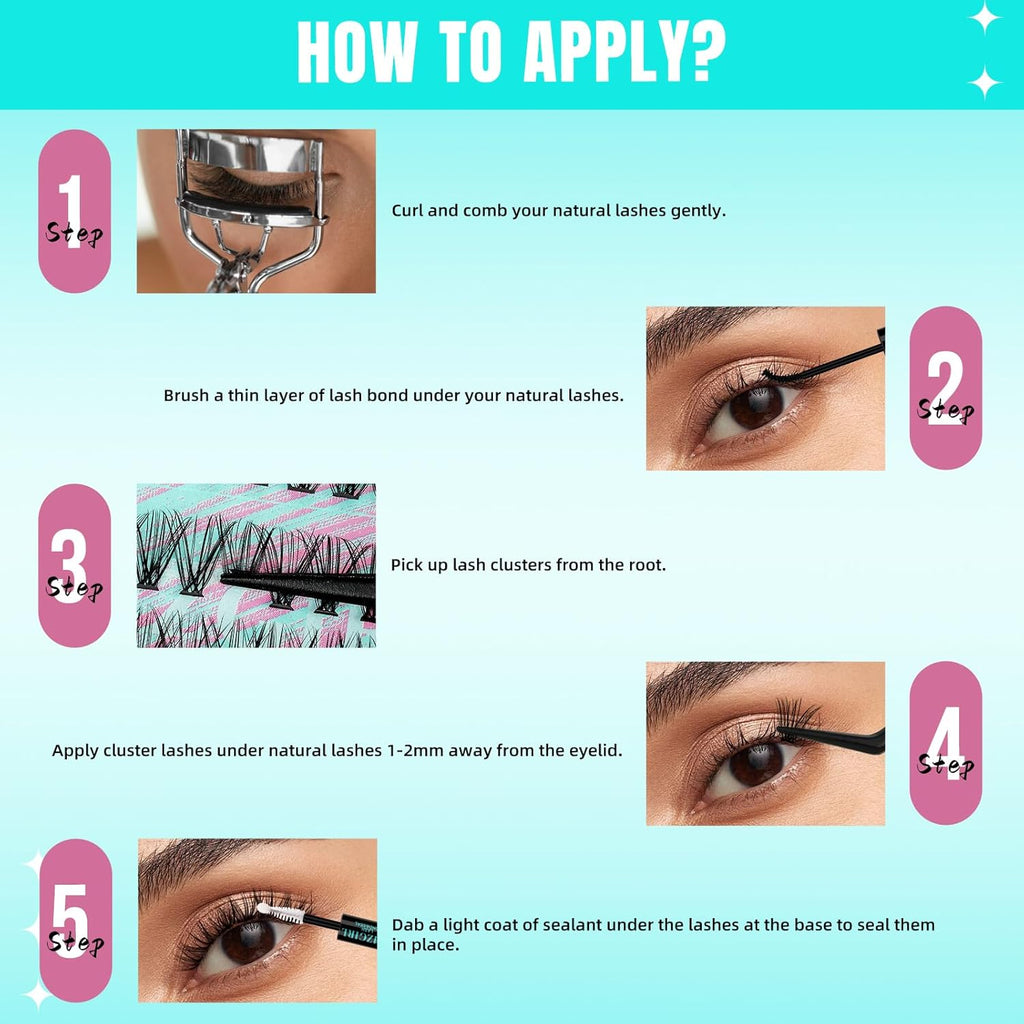 HOW TO APPLY?

1 Step

Curl and comb your natural lashes gently.

Brush a thin layer of lash bond under your natural lashes.

2 Step

3 Step

Pick up lash clusters from the root.

Apply cluster lashes under natural lashes 1-2mm away from the eyelid.

4 Step

5 Step

Dab a light coat of sealant under the lashes at the base to seal them in place.