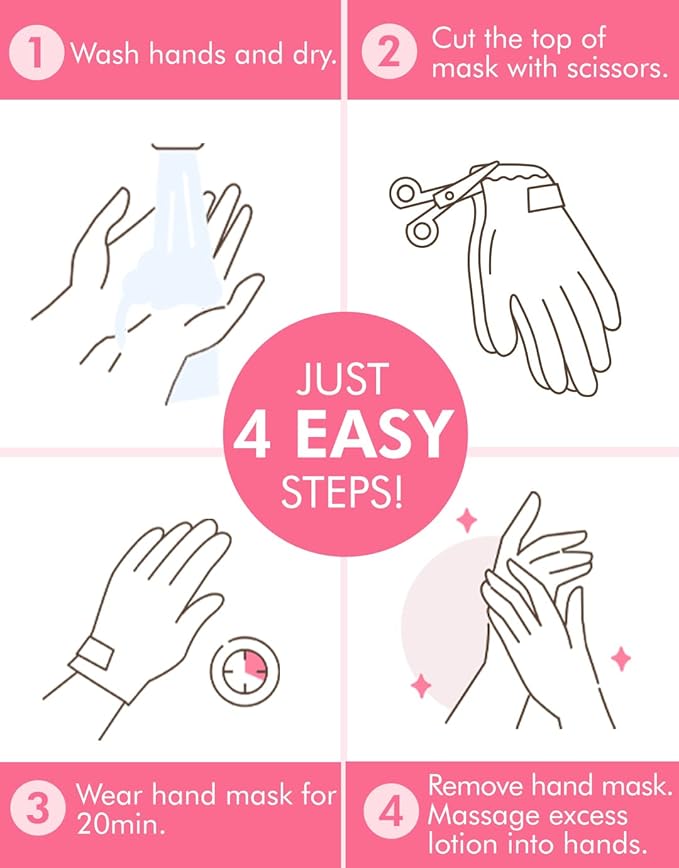 1 Wash hands and dry.

2 Cut the top of mask with scissors.

JUST 4 EASY STEPS!

3 Wear hand mask for 20min.

4 Remove hand mask. Massage excess lotion into hands.